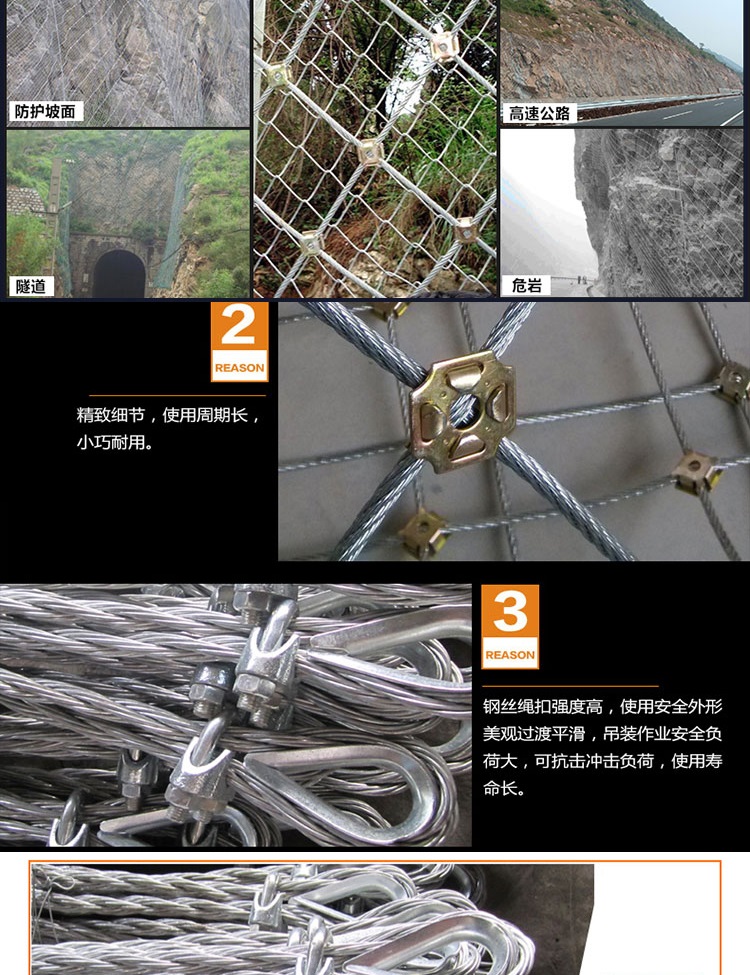 防护坡面

隧道

高速公路

危岩

2
REASON

精致细节，使用周期长，小巧耐用。

3
REASON

钢丝绳扣强度高，使用安全外形美观过渡平滑，吊装作业安全负荷大，可抗击冲击负荷，使用寿命长。