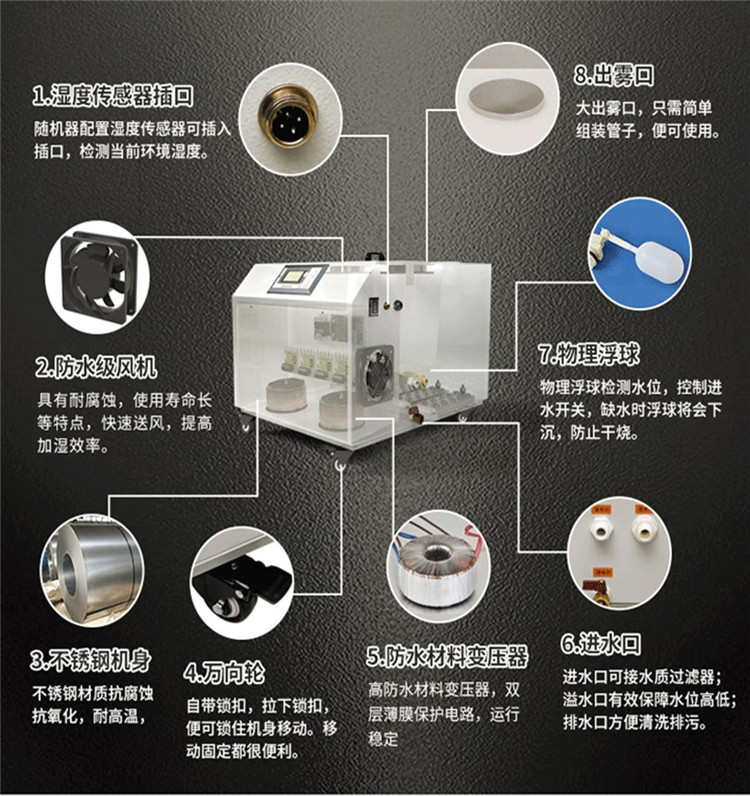 1.湿度传感器插口
随机器配置湿度传感器可插入插口，检测当前环境湿度。

8.出雾口
大出雾口，只需简单组装管子，便可使用。

2.防水级风机
具有耐腐蚀，使用寿命长等特点，快速送风，提高加湿效率。

7.物理浮球
物理浮球检测水位，控制进水开关，缺水时浮球将会下沉，防止干烧。

3.不锈钢机身
不锈钢材质抗腐蚀抗氧化，耐高温，

4.万向轮
自带锁扣，拉下锁扣，便可锁住机身移动。移动固定都很便利。

5.防水材料变压器
高防水材料变压器，双层薄膜保护电路，运行稳定

6.进水口
进水口可接水质过滤器；溢水口有效保障水位高低；排水口方便清洗排污。