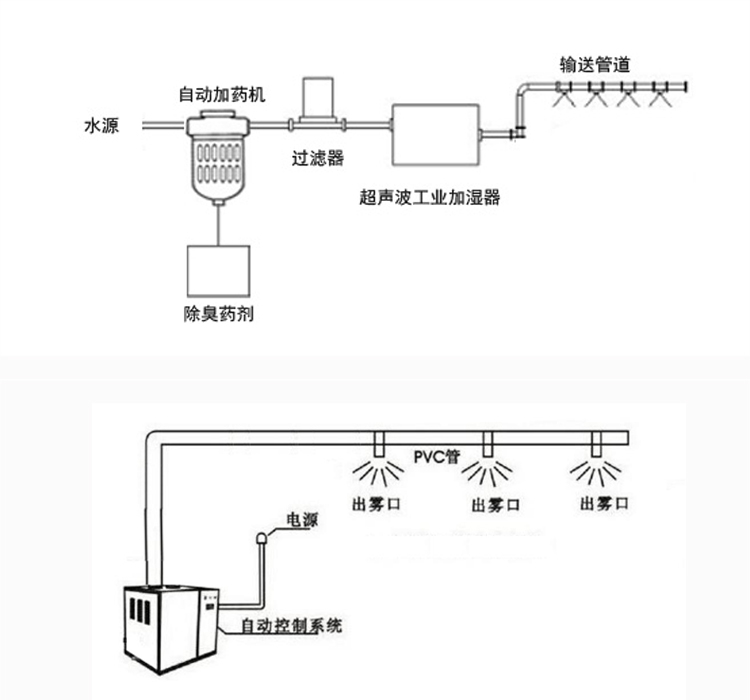 输送管道

自动加药机

水源

过滤器

超声波工业加湿器

除臭药剂

PVC管

出雾口

出雾口

出雾口

电源

自动控制系统