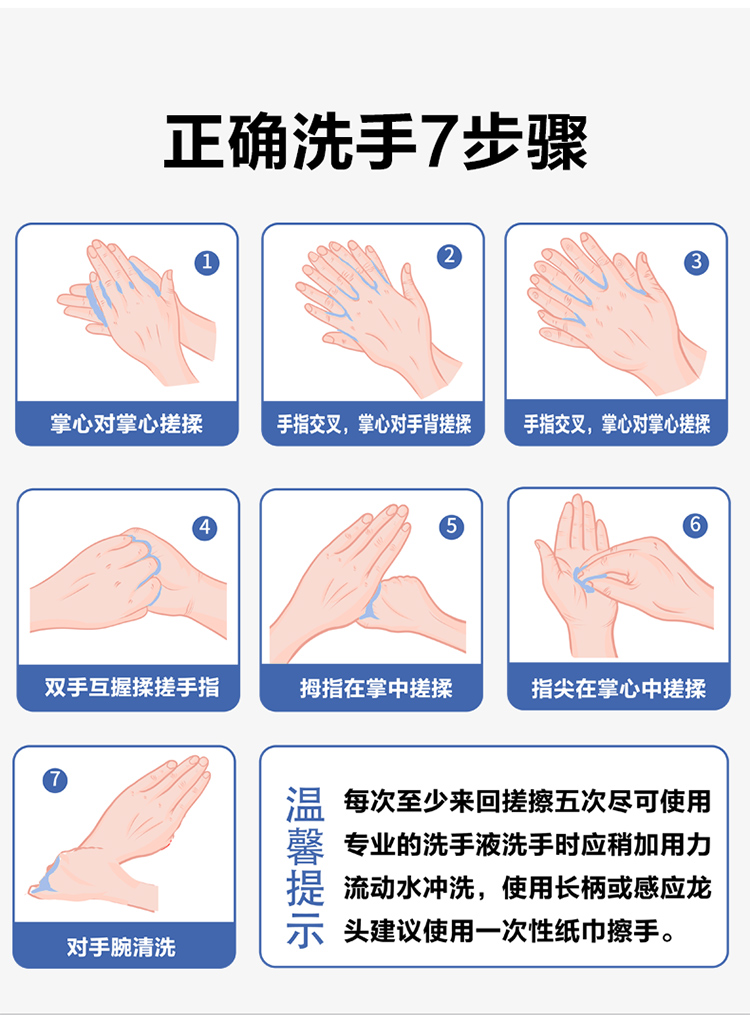 正确洗手7步骤

1
掌心对掌心搓揉

2
手指交叉，掌心对手背搓揉

3
手指交叉，掌心对掌心搓揉

4
双手互握揉搓手指

5
拇指在掌中搓揉

6
指尖在掌心中搓揉

7
对手腕清洗

温馨提示

每次至少来回搓擦五次尽可使用专业的洗手液洗手时应稍加用力流动水冲洗，使用长柄或感应龙头建议使用一次性纸巾擦手。