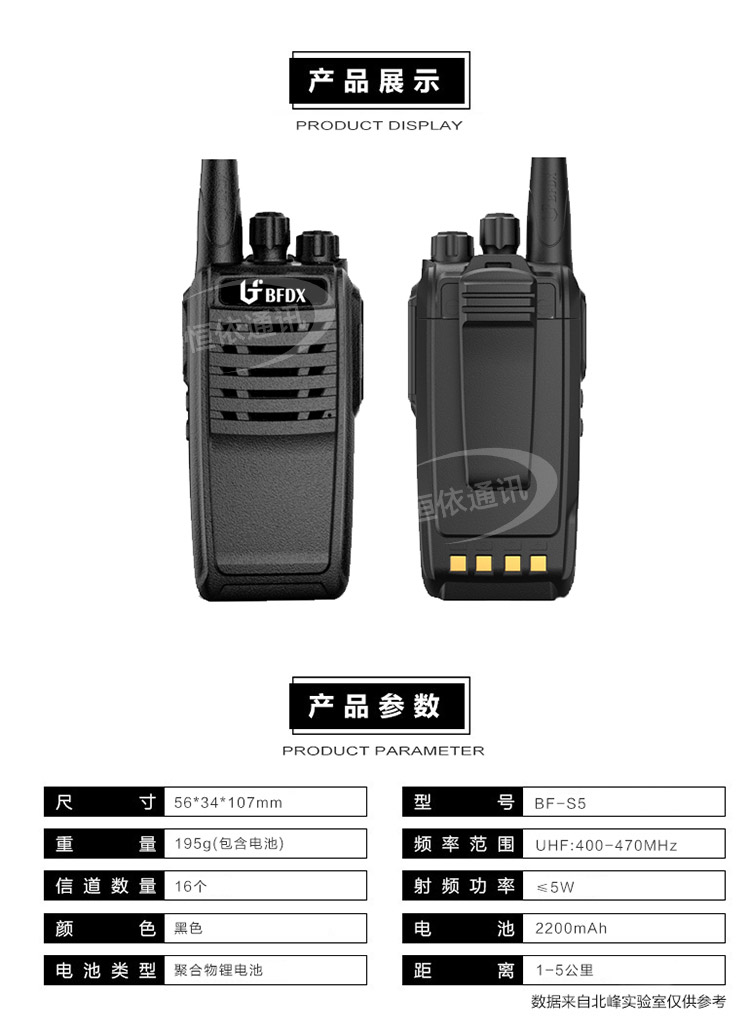 产品展示

PRODUCT DISPLAY

BFDX

恒依通讯

恒依通讯

产品参数

PRODUCT PARAMETER

| 尺寸 | 56*34*107mm |
|---|---|
| 重量 | 195g(包含电池) |
| 信道数量 | 16个 |
| 颜色 | 黑色 |
| 电池类型 | 聚合物锂电池 |

| 型号 | BF-S5 |
|---|---|
| 频率范围 | UHF:400-470MHz |
| 射频功率 | ≤5W |
| 电池 | 2200mAh |
| 距离 | 1-5公里 |

数据来自北峰实验室仅供参考