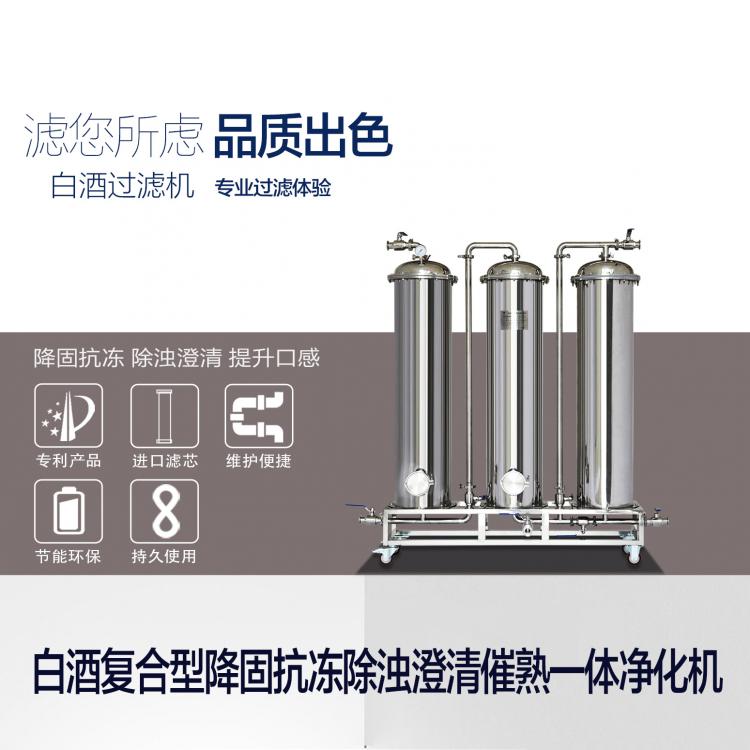 滤您所虑 品质出色
白酒过滤机 专业过滤体验

降固抗冻 除浊澄清 提升口感

专利产品
进口滤芯
维护便捷
节能环保
持久使用

白酒复合型降固抗冻除浊澄清催熟一体净化机