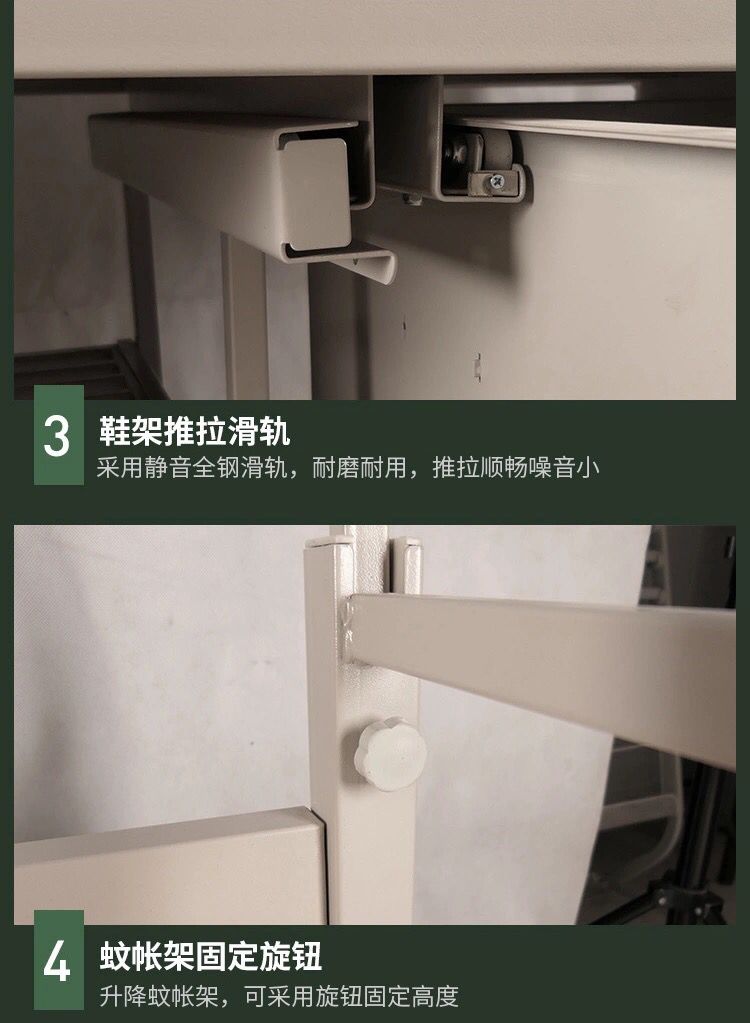 3 鞋架推拉滑轨
采用静音全钢滑轨，耐磨耐用，推拉顺畅噪音小

4 蚊帐架固定旋钮
升降蚊帐架，可采用旋钮固定高度