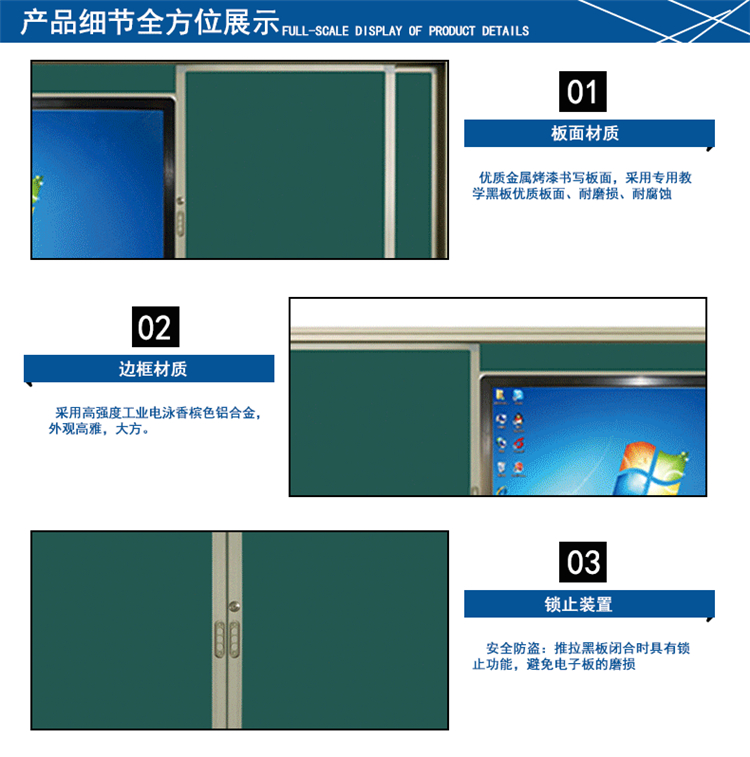 产品细节全方位展示 FULL-SCALE DISPLAY OF PRODUCT DETAILS

01

板面材质

优质金属烤漆书写板面，采用专用教学黑板优质板面、耐磨损、耐腐蚀

02

边框材质

采用高强度工业电泳香槟色铝合金，外观高雅，大方。

03

锁止装置

安全防盗：推拉黑板闭合时具有锁止功能，避免电子板的磨损