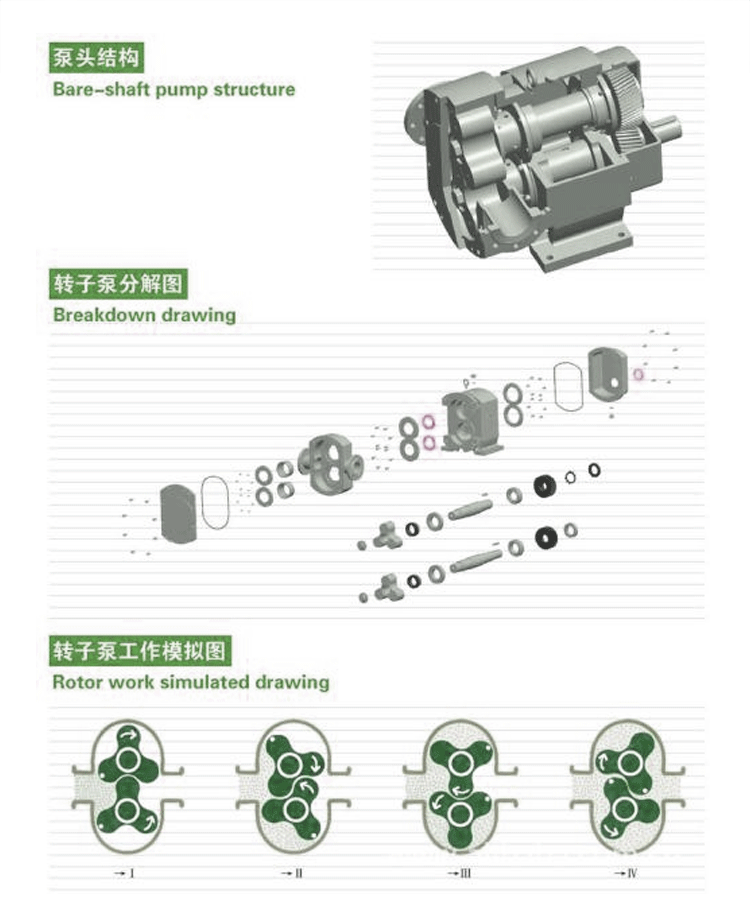 泵头结构
Bare-shaft pump structure

转子泵分解图
Breakdown drawing

转子泵工作模拟图
Rotor work simulated drawing

→ I

→ II

→ III

→ IV