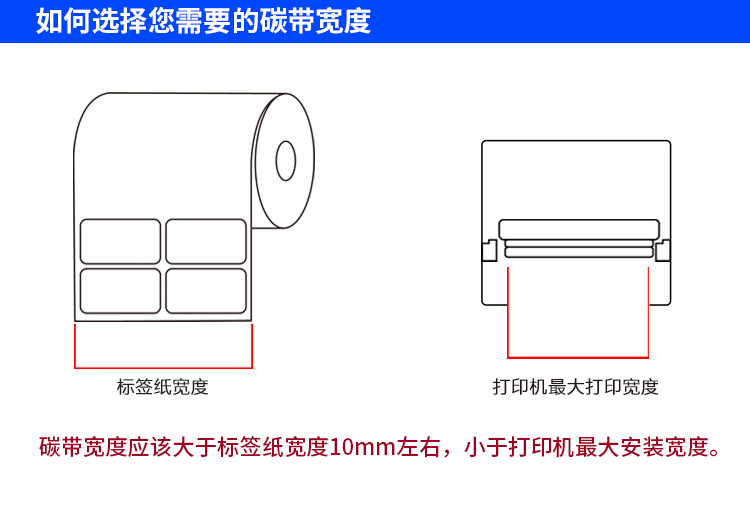 如何选择您需要的碳带宽度

标签纸宽度

打印机最大打印宽度

碳带宽度应该大于标签纸宽度10mm左右，小于打印机最大安装宽度。