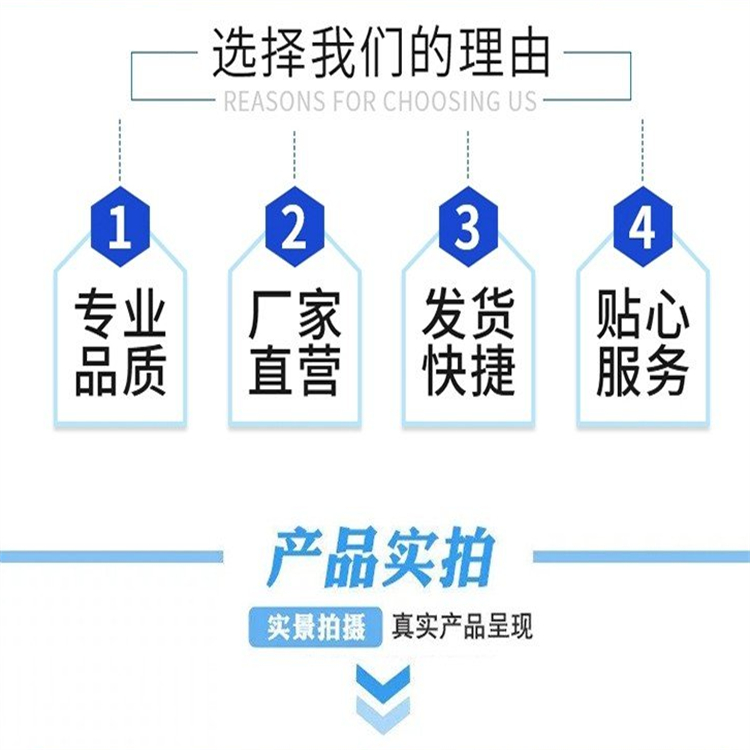 选择我们的理由
REASONS FOR CHOOSING US

1
专业
品质

2
厂家
直营

3
发货
快捷

4
贴心
服务

产品实拍

实景拍摄 真实产品呈现