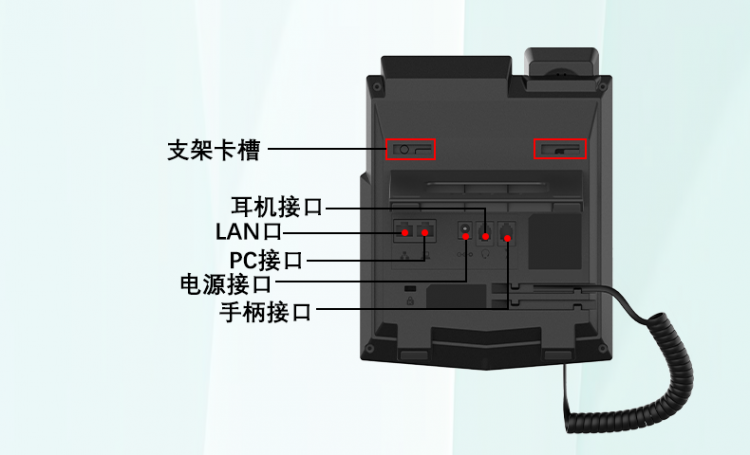 支架卡槽

耳机接口

LAN口

PC接口

电源接口

手柄接口