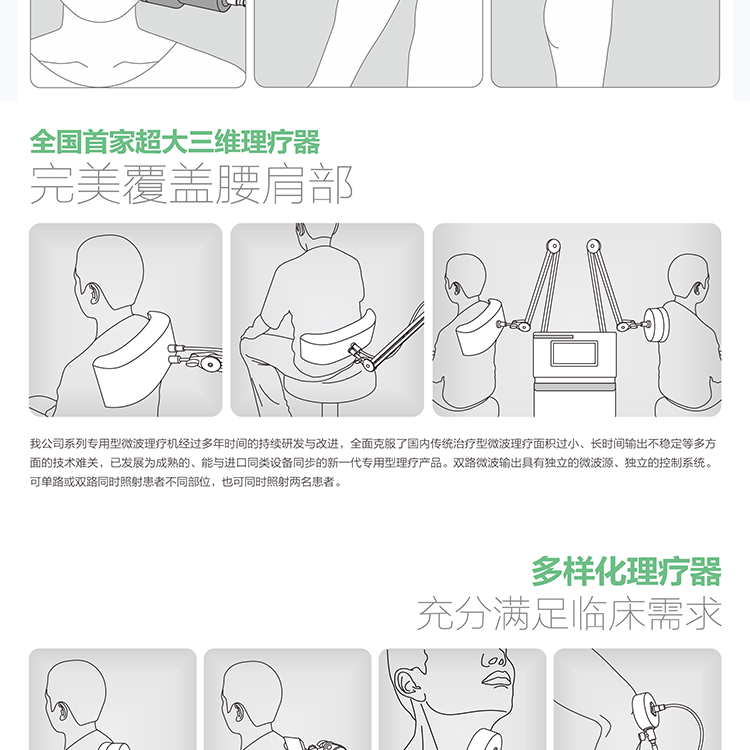 全国首家超大三维理疗器
完美覆盖腰肩部

我公司系列专用型微波理疗机经过多年时间的持续研发与改进，全面克服了国内传统治疗型微波理疗面积过小、长时间输出不稳定等多方面的技术难关，已发展为成熟的、能与进口同类设备同步的新一代专用型理疗产品。双路微波输出具有独立的微波源、独立的控制系统。可单路或双路同时照射患者不同部位，也可同时照射两名患者。

多样化理疗器
充分满足临床需求