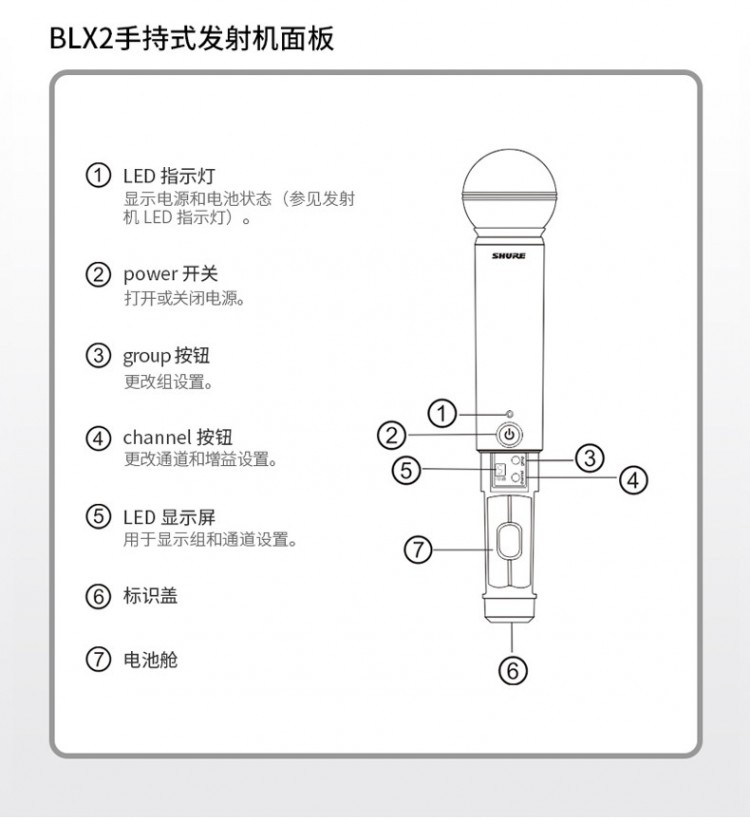 BLX2手持式发射机面板

① LED 指示灯
显示电源和电池状态（参见发射机 LED 指示灯）。

② power 开关
打开或关闭电源。

③ group 按钮
更改组设置。

④ channel 按钮
更改通道和增益设置。

⑤ LED 显示屏
用于显示组和通道设置。

⑥ 标识盖

⑦ 电池舱

SHURE

①
②
③
④
⑤
⑦
⑥