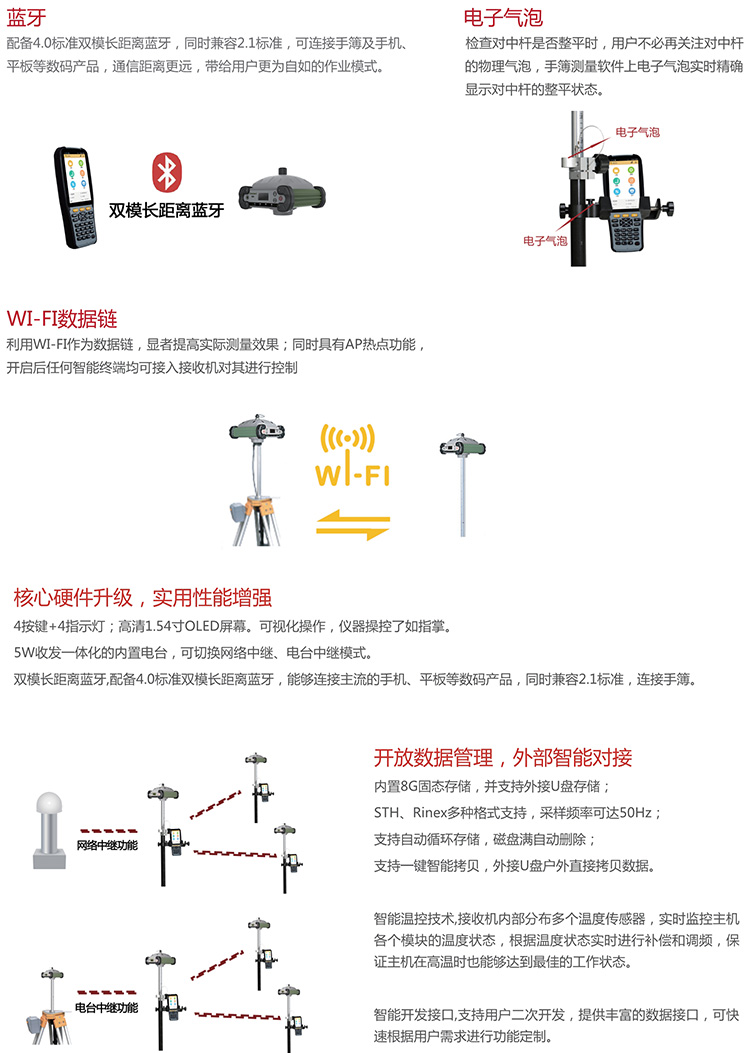 蓝牙

配备4.0标准双模长距离蓝牙，同时兼容2.1标准，可连接手簿及手机、平板等数码产品，通信距离更远，带给用户更为自如的作业模式。

双模长距离蓝牙

电子气泡

检查对中杆是否整平时，用户不必再关注对中杆的物理气泡，手簿测量软件上电子气泡实时精确显示对中杆的整平状态。

电子气泡

电子气泡

WI-FI数据链

利用WI-FI作为数据链，显者提高实际测量效果；同时具有AP热点功能，开启后任何智能终端均可接入接收机对其进行控制

WI-FI

核心硬件升级，实用性能增强

4按键+4指示灯；高清1.54寸OLED屏幕。可视化操作，仪器操控了如指掌。

5W收发一体化的内置电台，可切换网络中继、电台中继模式。

双模长距离蓝牙,配备4.0标准双模长距离蓝牙，能够连接主流的手机、平板等数码产品，同时兼容2.1标准，连接手簿。

网络中继功能

电台中继功能

开放数据管理，外部智能对接

内置8G固态存储，并支持外接U盘存储；

STH、Rinex多种格式支持，采样频率可达50Hz；

支持自动循环存储，磁盘满自动删除；

支持一键智能拷贝，外接U盘户外直接拷贝数据。

智能温控技术,接收机内部分布多个温度传感器，实时监控主机各个模块的温度状态，根据温度状态实时进行补偿和调频，保证主机在高温时也能够达到最佳的工作状态。

智能开发接口,支持用户二次开发，提供丰富的数据接口，可快速根据用户需求进行功能定制。