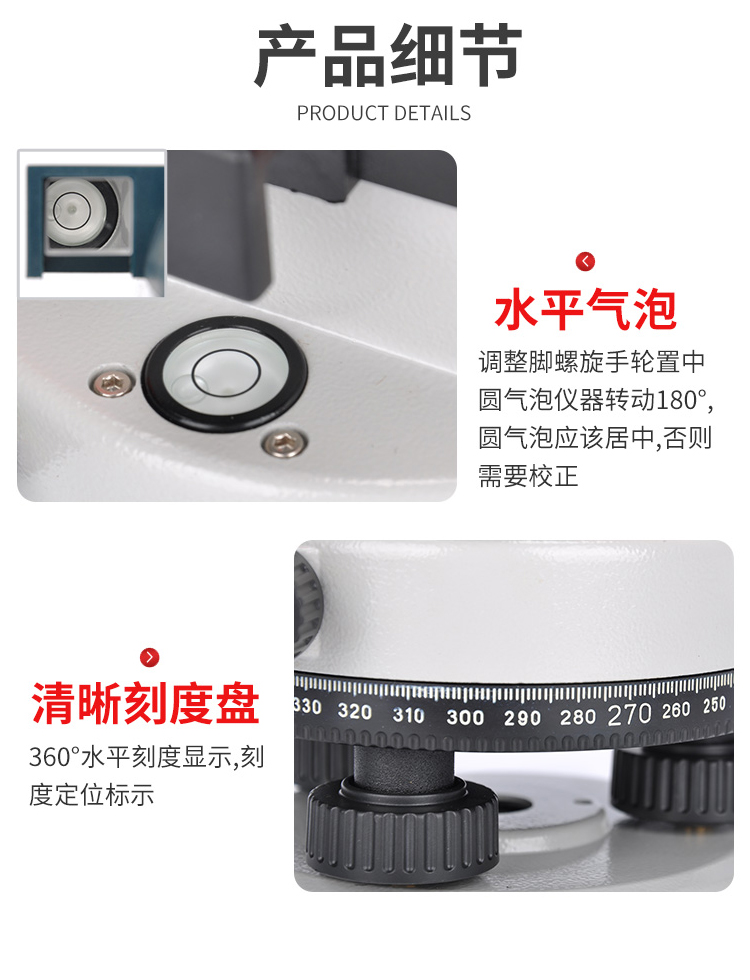 产品细节

PRODUCT DETAILS

水平气泡

调整脚螺旋手轮置中圆气泡仪器转动180°,圆气泡应该居中,否则需要校正

清晰刻度盘

360°水平刻度显示,刻度定位标示

330 320 310 300 290 280 270 260 250