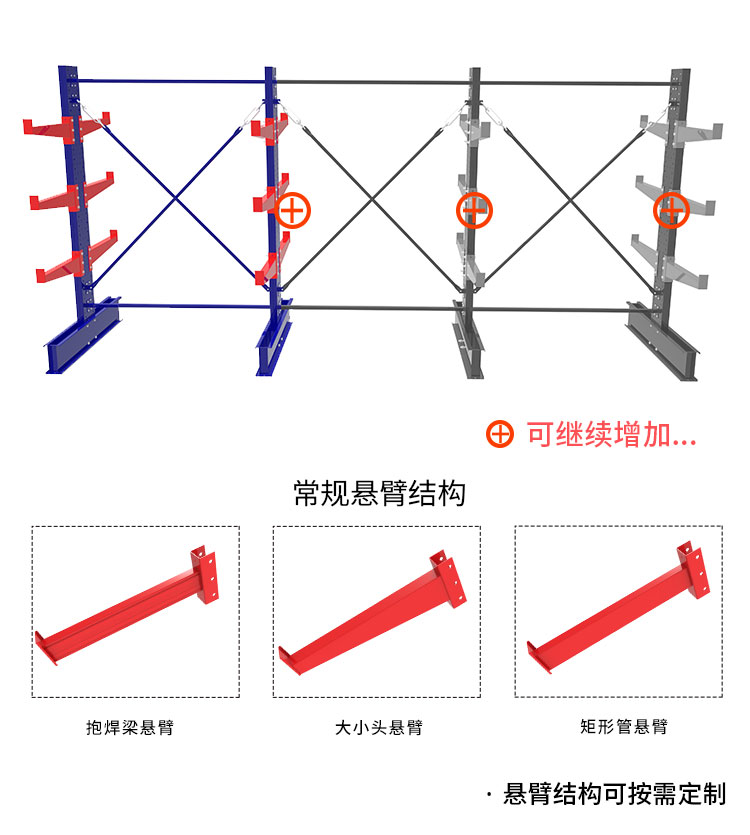 可继续增加...

常规悬臂结构

抱焊梁悬臂

大小头悬臂

矩形管悬臂

· 悬臂结构可按需定制