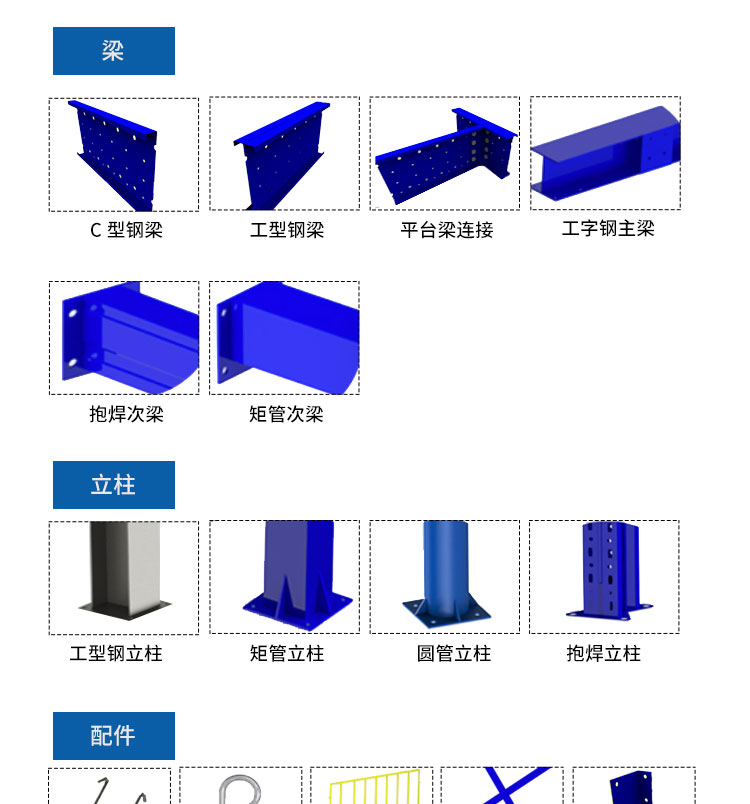 梁

C 型钢梁

工型钢梁

平台梁连接

工字钢主梁

抱焊次梁

矩管次梁

立柱

工型钢立柱

矩管立柱

圆管立柱

抱焊立柱

配件