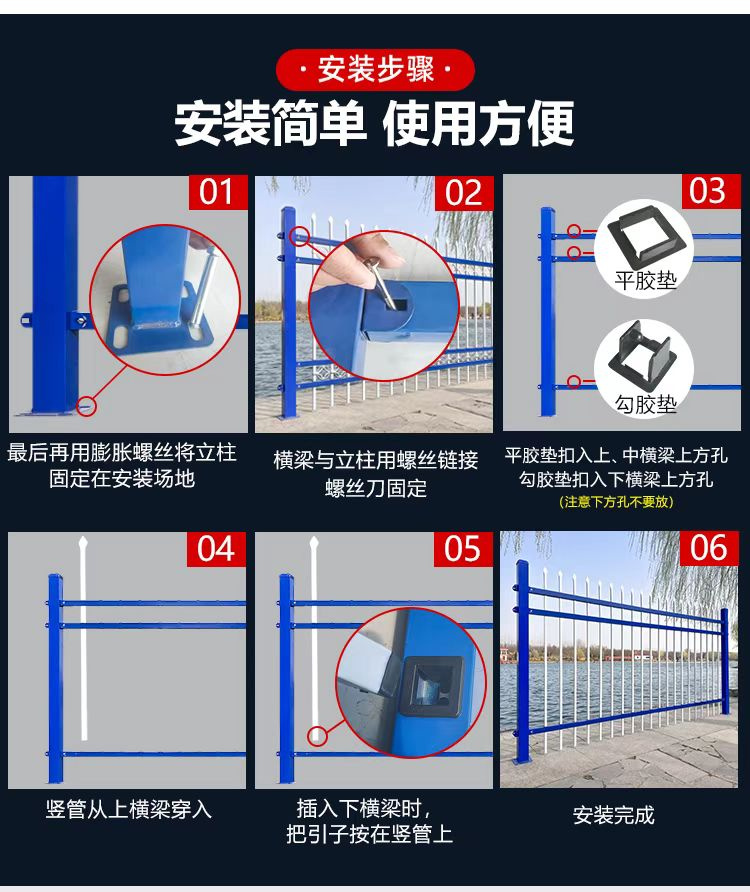 · 安装步骤 ·

安装简单 使用方便

01

最后再用膨胀螺丝将立柱固定在安装场地

02

横梁与立柱用螺丝链接螺丝刀固定

03

平胶垫

勾胶垫

平胶垫扣入上、中横梁上方孔
勾胶垫扣入下横梁上方孔
(注意下方孔不要放)

04

竖管从上横梁穿入

05

插入下横梁时，把引子按在竖管上

06

安装完成