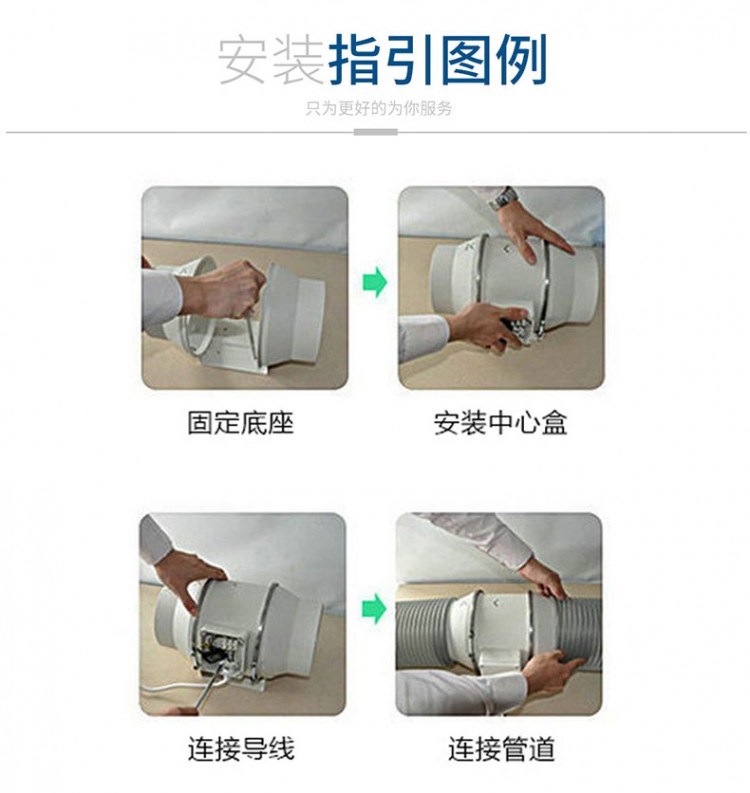 安装指引图例

只为更好的为你服务

固定底座

安装中心盒

连接导线

连接管道