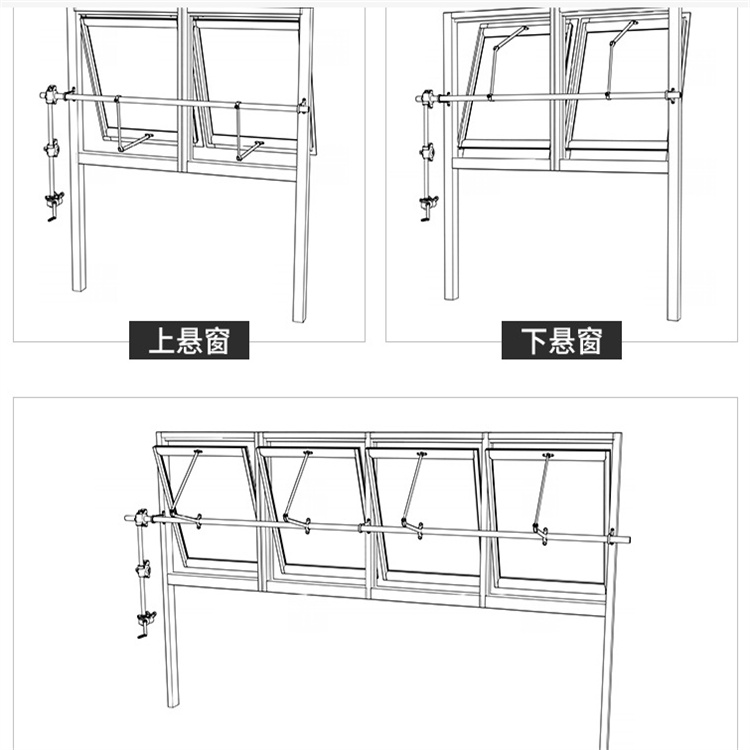 上悬窗

下悬窗