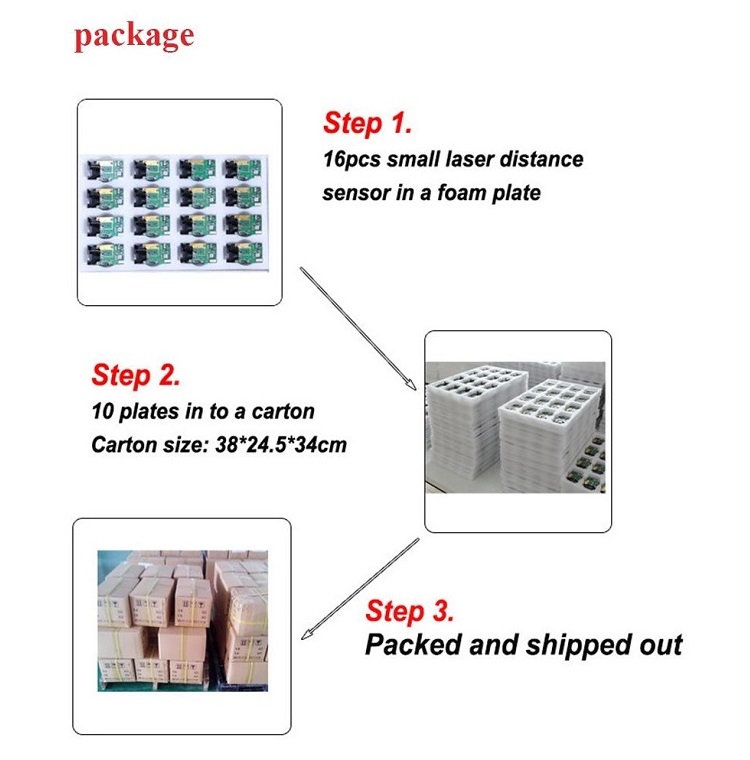 package

Step 1.
16pcs small laser distance sensor in a foam plate

Step 2.
10 plates in to a carton
Carton size: 38*24.5*34cm

Step 3.
Packed and shipped out