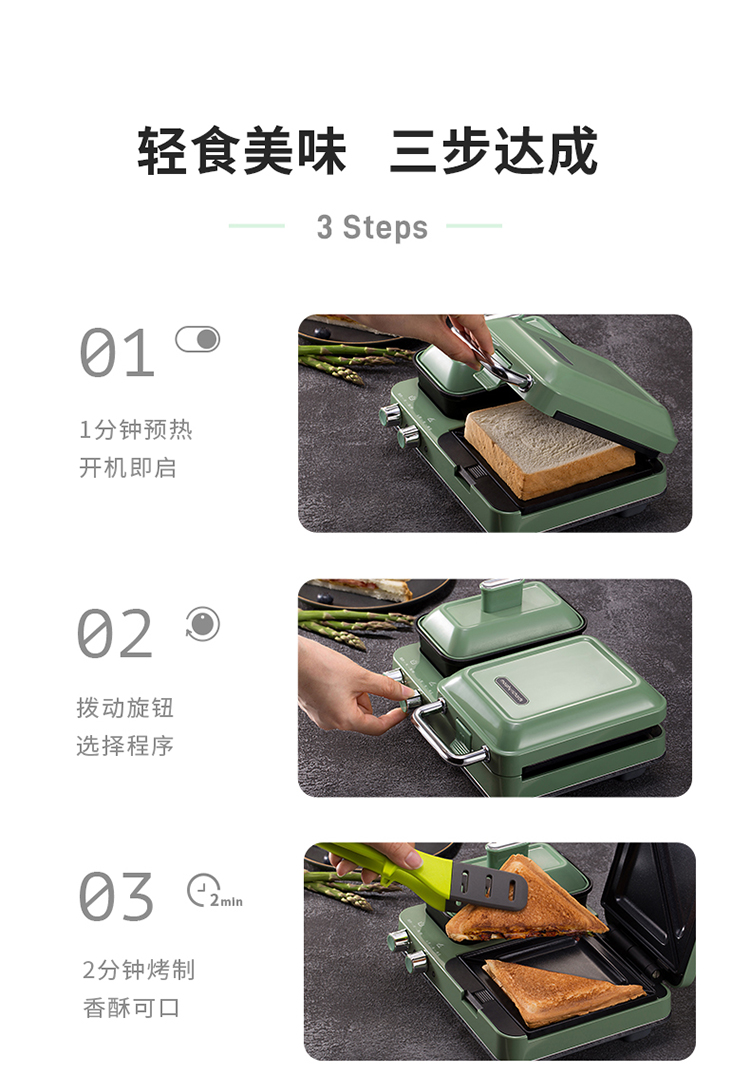 轻食美味 三步达成

3 Steps

01

1分钟预热
开机即启

02

拨动旋钮
选择程序

03

2min

2分钟烤制
香酥可口