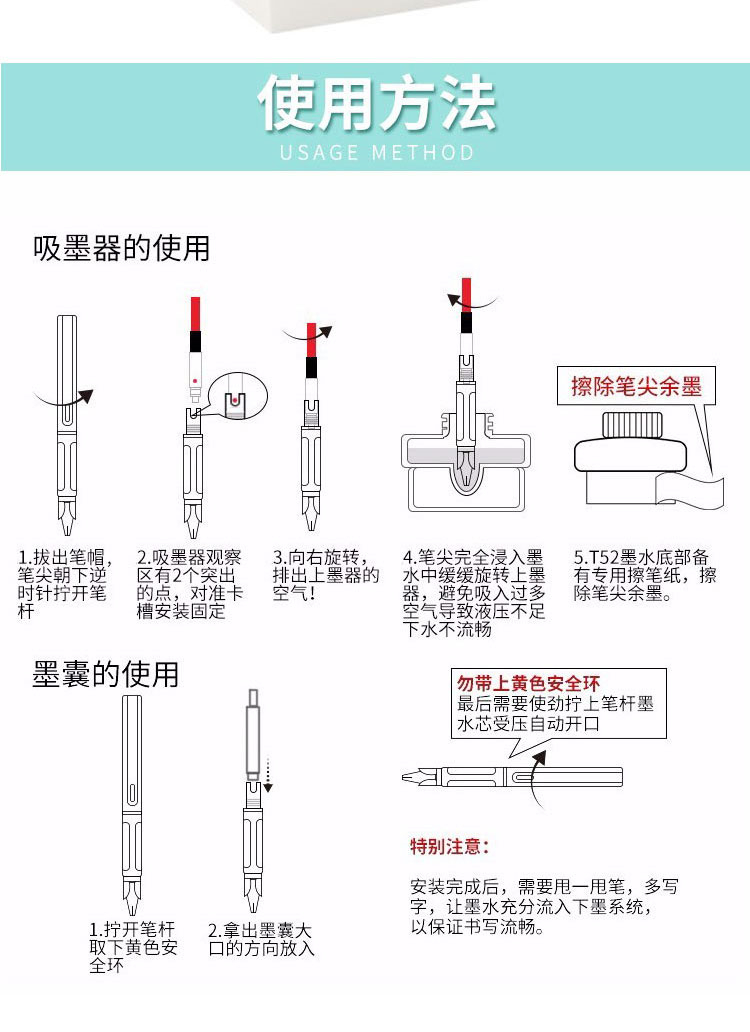 使用方法
USAGE METHOD

吸墨器的使用

擦除笔尖余墨

1.拔出笔帽，笔尖朝下逆时针拧开笔杆

2.吸墨器观察区有2个突出的点，对准卡槽安装固定

3.向右旋转，排出上墨器的空气！

4.笔尖完全浸入墨水中缓缓旋转上墨器，避免吸入过多空气导致液压不足下水不流畅

5.T52墨水底部备有专用擦笔纸，擦除笔尖余墨。

墨囊的使用

勿带上黄色安全环
最后需要使劲拧上笔杆墨水芯受压自动开口

1.拧开笔杆取下黄色安全环

2.拿出墨囊大口的方向放入

特别注意：

安装完成后，需要甩一甩笔，多写字，让墨水充分流入下墨系统，以保证书写流畅。