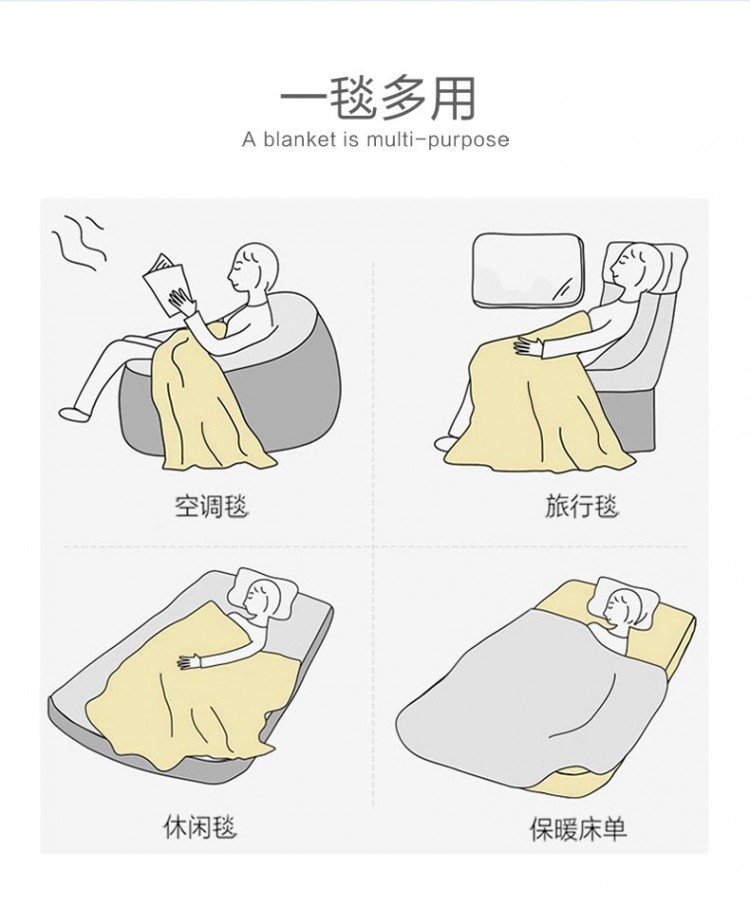 一毯多用
A blanket is multi-purpose

空调毯

旅行毯

休闲毯

保暖床单