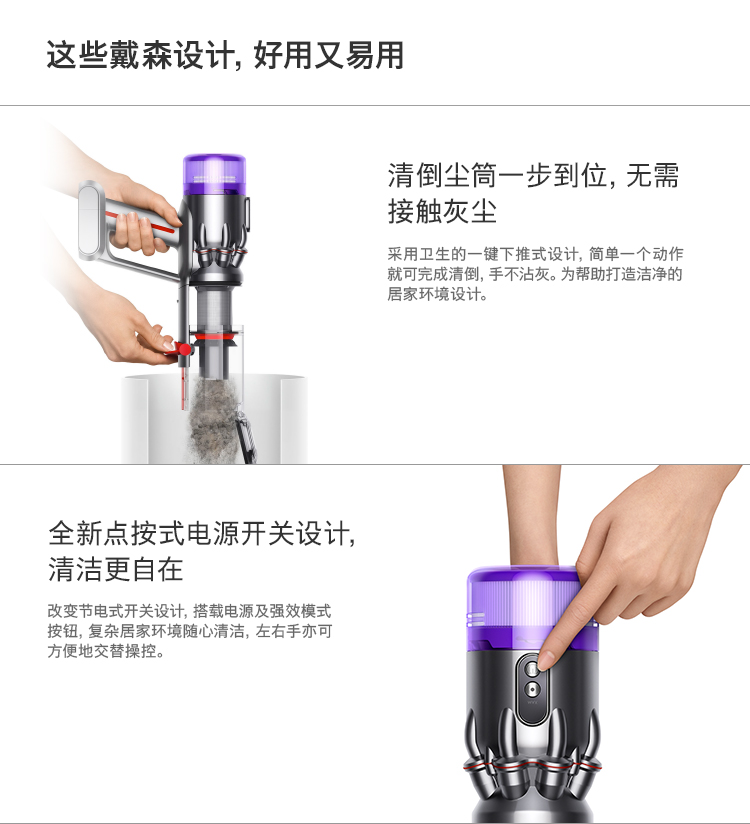 这些戴森设计, 好用又易用

清倒尘筒一步到位, 无需接触灰尘

采用卫生的一键下推式设计, 简单一个动作就可完成清倒, 手不沾灰。为帮助打造洁净的居家环境设计。

全新点按式电源开关设计, 清洁更自在

改变节电式开关设计, 搭载电源及强效模式按钮, 复杂居家环境随心清洁, 左右手亦可方便地交替操控。