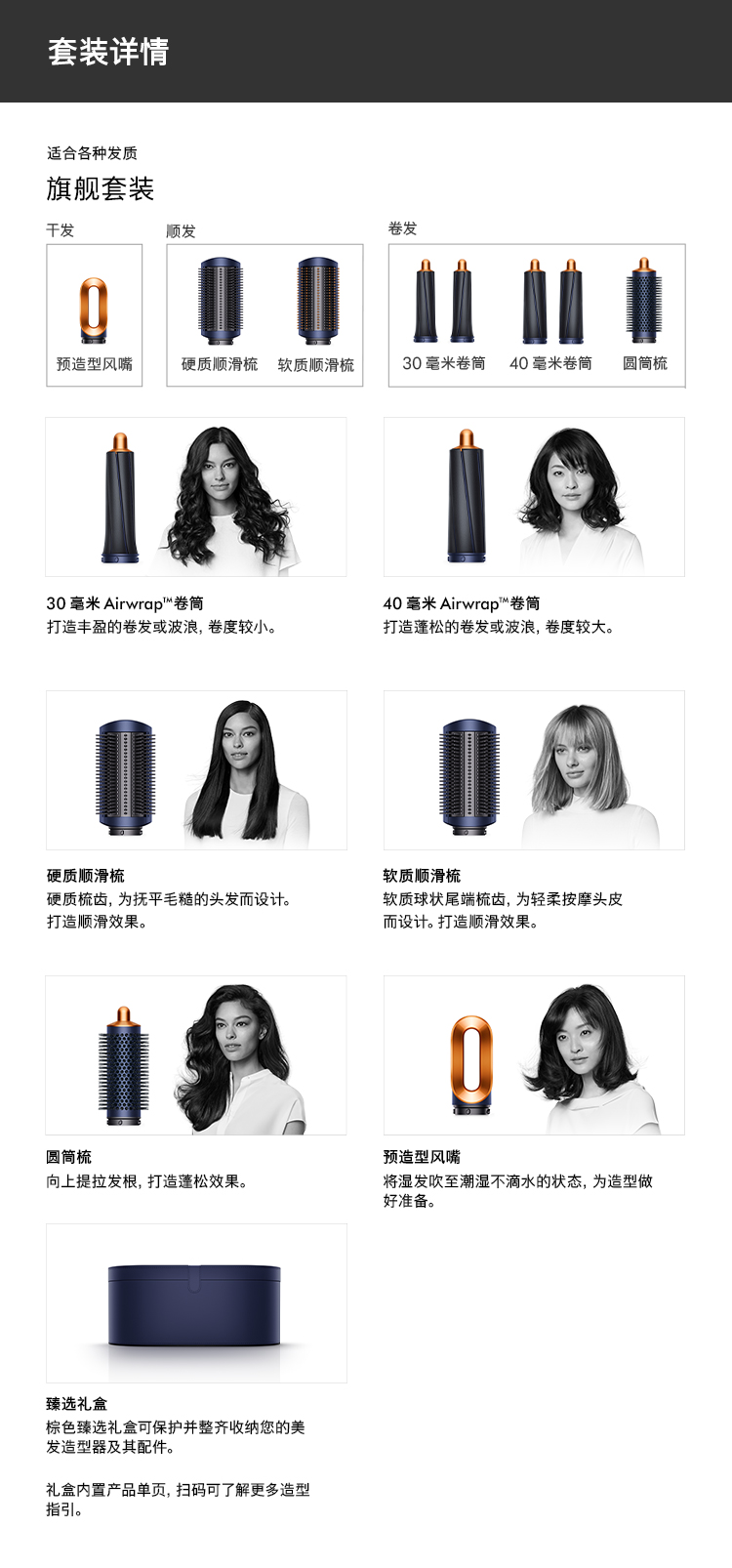 套装详情

适合各种发质

旗舰套装

干发

预造型风嘴

顺发

硬质顺滑梳 软质顺滑梳

卷发

30 毫米卷筒 40 毫米卷筒 圆筒梳

30 毫米 Airwrap™卷筒
打造丰盈的卷发或波浪，卷度较小。

40 毫米 Airwrap™卷筒
打造蓬松的卷发或波浪，卷度较大。

硬质顺滑梳
硬质梳齿，为抚平毛糙的头发而设计。打造顺滑效果。

软质顺滑梳
软质球状尾端梳齿，为轻柔按摩头皮而设计。打造顺滑效果。

圆筒梳
向上提拉发根，打造蓬松效果。

预造型风嘴
将湿发吹至潮湿不滴水的状态，为造型做好准备。

臻选礼盒
棕色臻选礼盒可保护并整齐收纳您的美发造型器及其配件。

礼盒内置产品单页，扫码可了解更多造型指引。