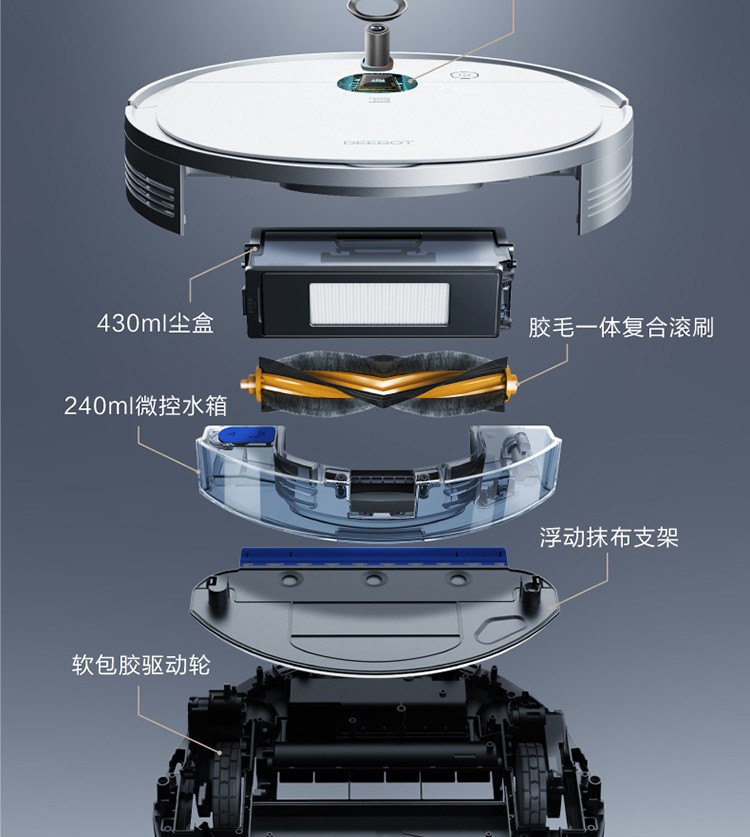 DEEBOT

430ml尘盒

胶毛一体复合滚刷

240ml微控水箱

浮动抹布支架

软包胶驱动轮