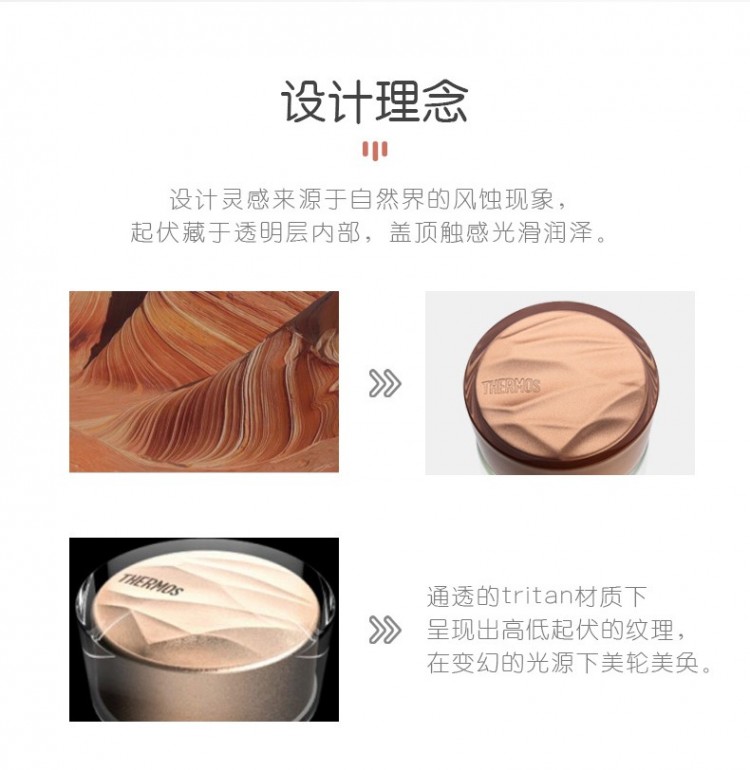 设计理念

设计灵感来源于自然界的风蚀现象，
起伏藏于透明层内部，盖顶触感光滑润泽。

THERMOS

THERMOS

通透的tritan材质下
呈现出高低起伏的纹理，
在变幻的光源下美轮美奂。