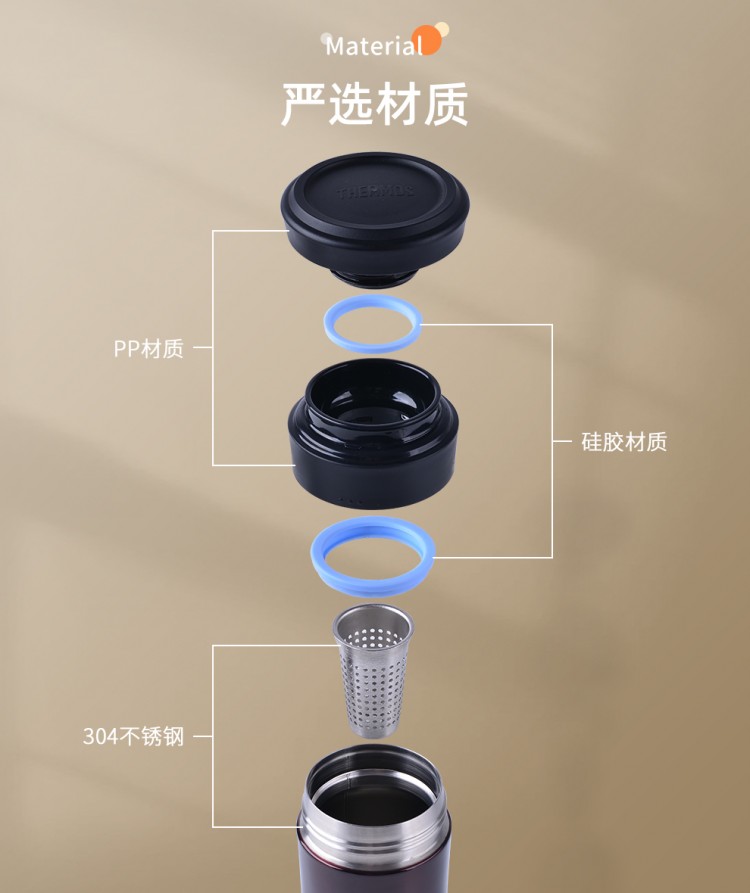 Material

严选材质

THERMOS

PP材质

硅胶材质

304不锈钢