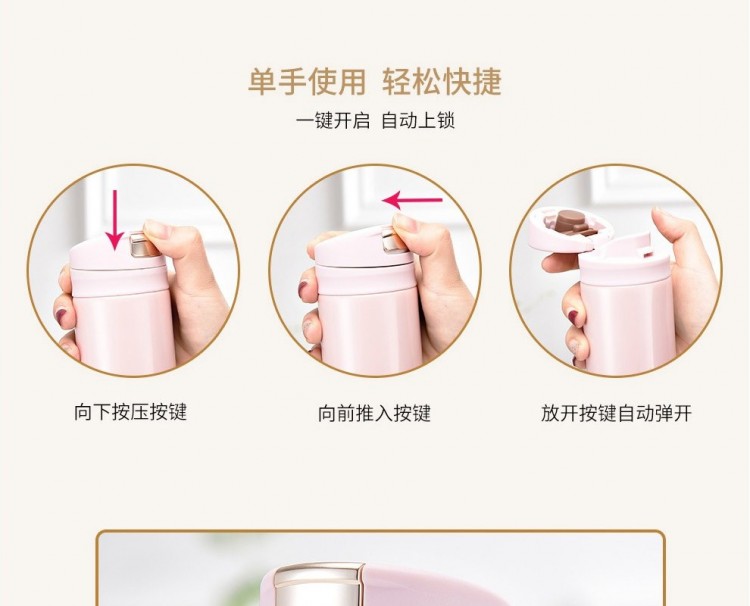 单手使用 轻松快捷

一键开启 自动上锁

向下按压按键

向前推入按键

放开按键自动弹开