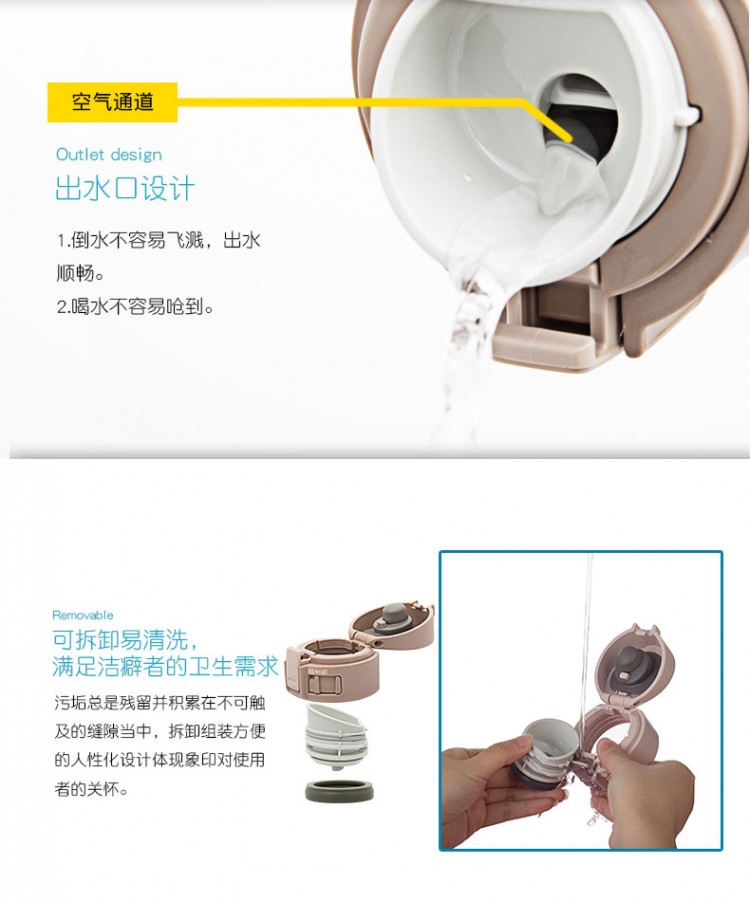 空气通道

Outlet design
出水口设计

1.倒水不容易飞溅，出水顺畅。
2.喝水不容易呛到。

Removable
可拆卸易清洗，
满足洁癖者的卫生需求

污垢总是残留并积累在不可触及的缝隙当中，拆卸组装方便的人性化设计体现象印对使用者的关怀。