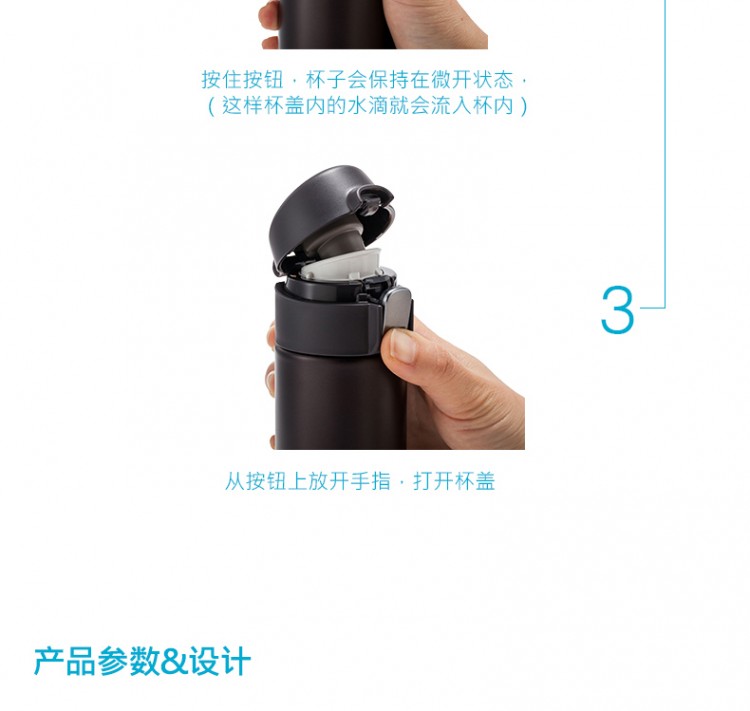 按住按钮，杯子会保持在微开状态，
（这样杯盖内的水滴就会流入杯内）

3

从按钮上放开手指，打开杯盖

产品参数&设计