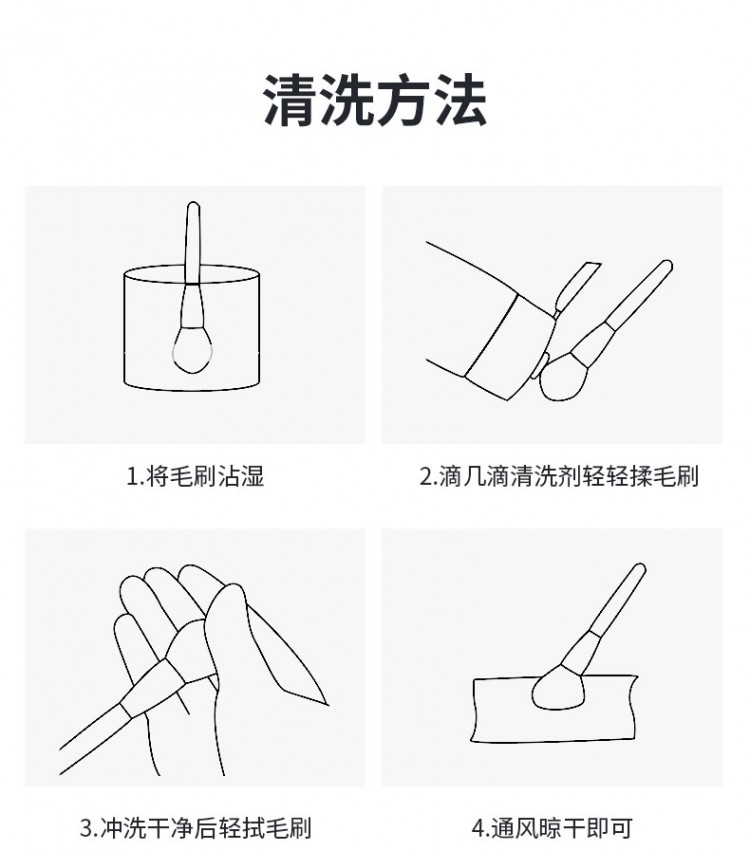 清洗方法

1.将毛刷沾湿

2.滴几滴清洗剂轻轻揉毛刷

3.冲洗干净后轻拭毛刷

4.通风晾干即可