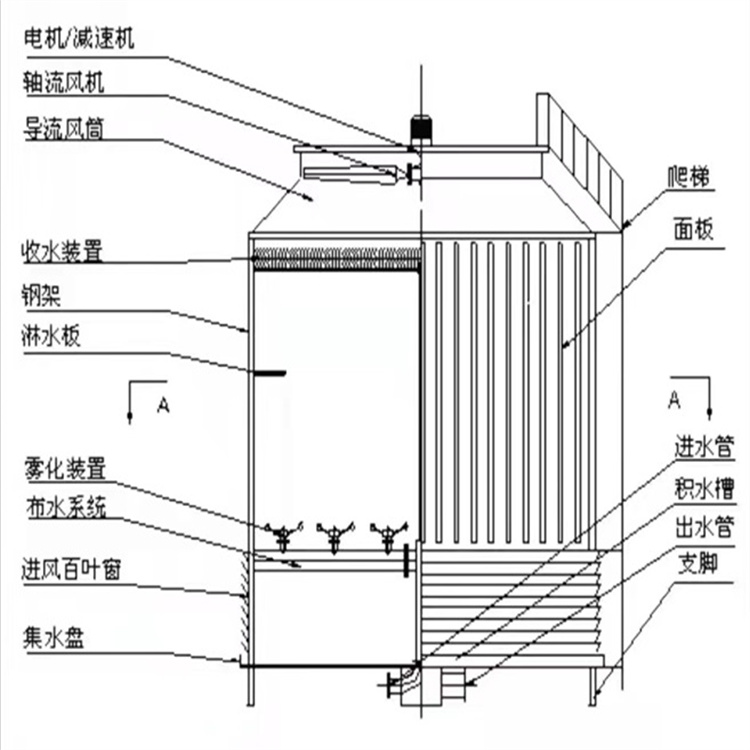 电机/减速机
轴流风机
导流风筒
收水装置
钢架
淋水板
A
雾化装置
布水系统
进风百叶窗
集水盘
爬梯
面板
A
进水管
积水槽
出水管
支脚