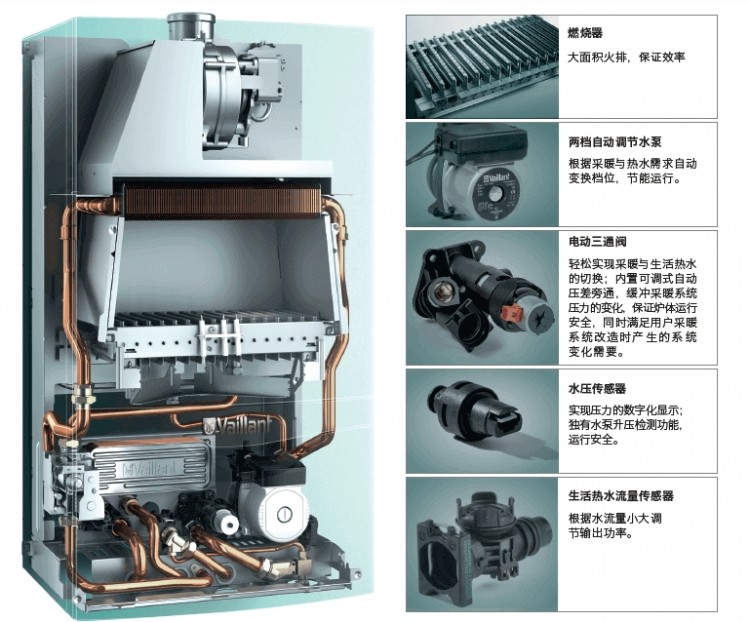 Vaillant

Vaillant

燃烧器

大面积火排，保证效率

Vaillant

两档自动调节水泵

根据采暖与热水需求自动变换档位，节能运行。

电动三通阀

轻松实现采暖与生活热水的切换；内置可调式自动压差旁通，缓冲采暖系统压力的变化，保证炉体运行安全，同时满足用户采暖系统改造时产生的系统变化需要。

水压传感器

实现压力的数字化显示；独有水泵升压检测功能，运行安全。

生活热水流量传感器

根据水流量小大调节输出功率。