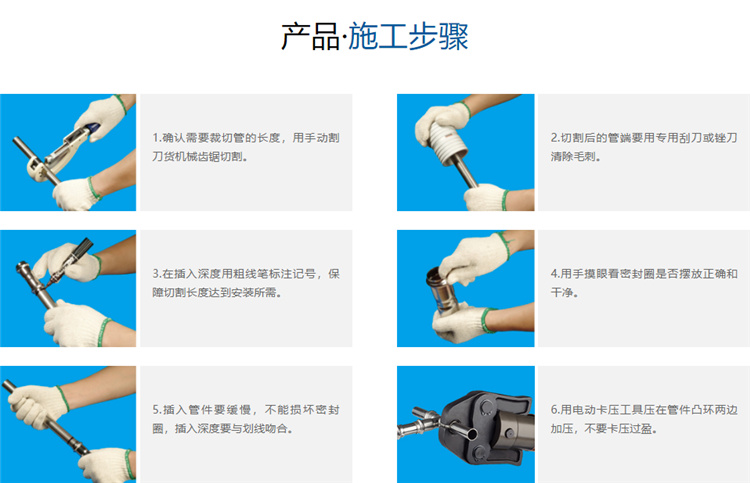 产品·施工步骤

1.确认需要裁切管的长度，用手动割刀货机械齿锯切割。

2.切割后的管端要用专用刮刀或锉刀清除毛刺。

3.在插入深度用粗线笔标注记号，保障切割长度达到安装所需。

4.用手摸眼看密封圈是否摆放正确和干净。

5.插入管件要缓慢，不能损坏密封圈，插入深度要与划线吻合。

6.用电动卡压工具压在管件凸环两边加压，不要卡压过盈。