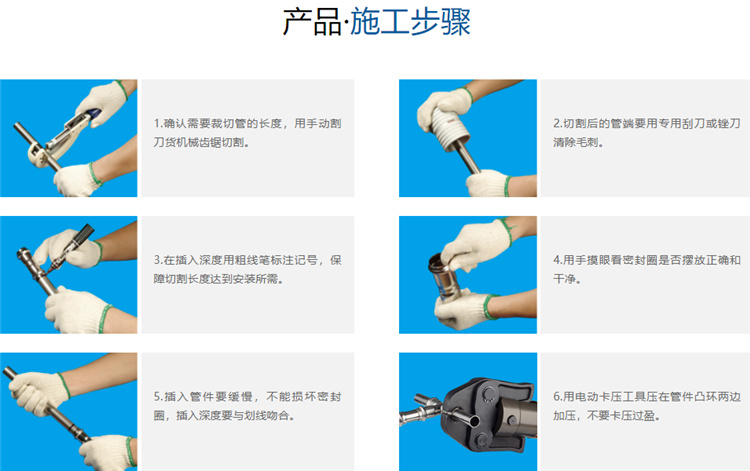 产品·施工步骤

1.确认需要裁切管的长度，用手动割刀货机械齿锯切割。

2.切割后的管端要用专用刮刀或锉刀清除毛刺。

3.在插入深度用粗线笔标注记号，保障切割长度达到安装所需。

4.用手摸眼看密封圈是否摆放正确和干净。

5.插入管件要缓慢，不能损坏密封圈，插入深度要与划线吻合。

6.用电动卡压工具压在管件凸环两边加压，不要卡压过盈。