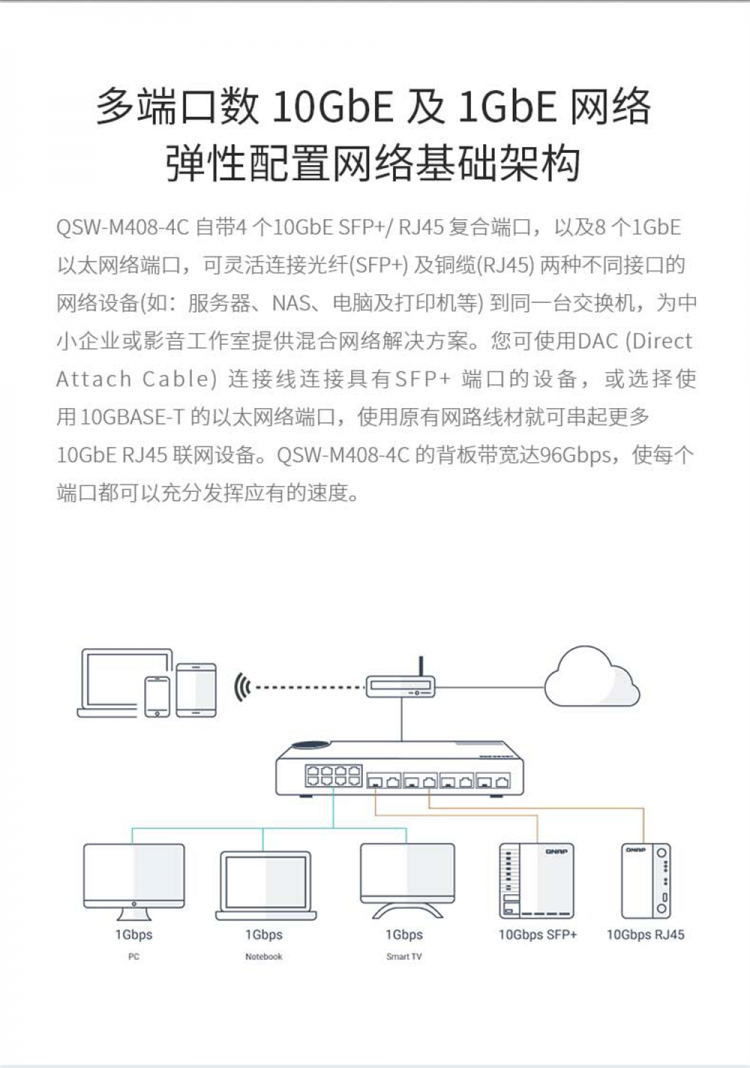 多端口数 10GbE 及 1GbE 网络
弹性配置网络基础架构

QSW-M408-4C 自带4 个10GbE SFP+/ RJ45 复合端口，以及8 个1GbE 以太网络端口，可灵活连接光纤(SFP+) 及铜缆(RJ45) 两种不同接口的网络设备(如：服务器、NAS、电脑及打印机等) 到同一台交换机，为中小企业或影音工作室提供混合网络解决方案。您可使用DAC (Direct Attach Cable) 连接线连接具有SFP+ 端口的设备，或选择使用 10GBASE-T 的以太网络端口，使用原有网路线材就可串起更多 10GbE RJ45 联网设备。QSW-M408-4C 的背板带宽达96Gbps，使每个端口都可以充分发挥应有的速度。

QNAP
QNAP

1Gbps
PC

1Gbps
Notebook

1Gbps
Smart TV

10Gbps SFP+

10Gbps RJ45