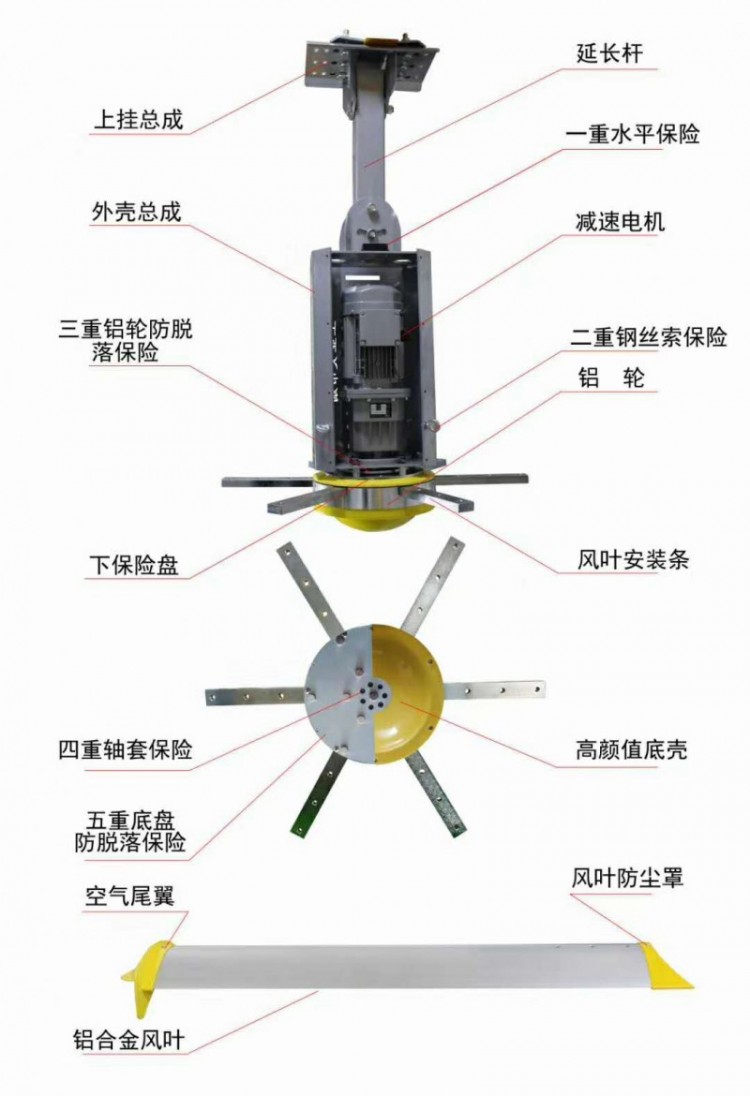 延长杆

上挂总成

一重水平保险

外壳总成

减速电机

三重铝轮防脱落保险

二重钢丝索保险

铝 轮

下保险盘

风叶安装条

四重轴套保险

高颜值底壳

五重底盘防脱落保险

空气尾翼

风叶防尘罩

铝合金风叶