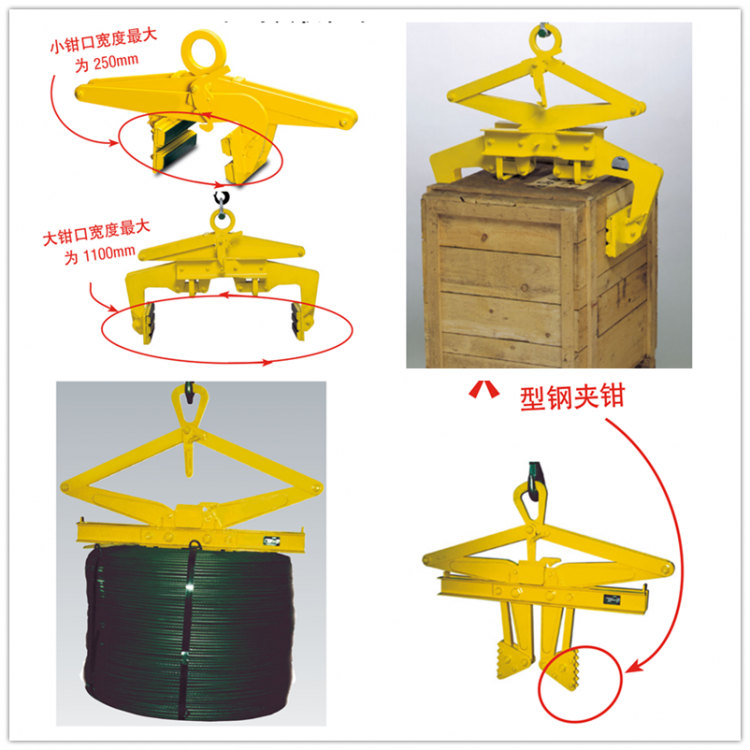 小钳口宽度最大为 250mm

大钳口宽度最大为 1100mm

型钢夹钳