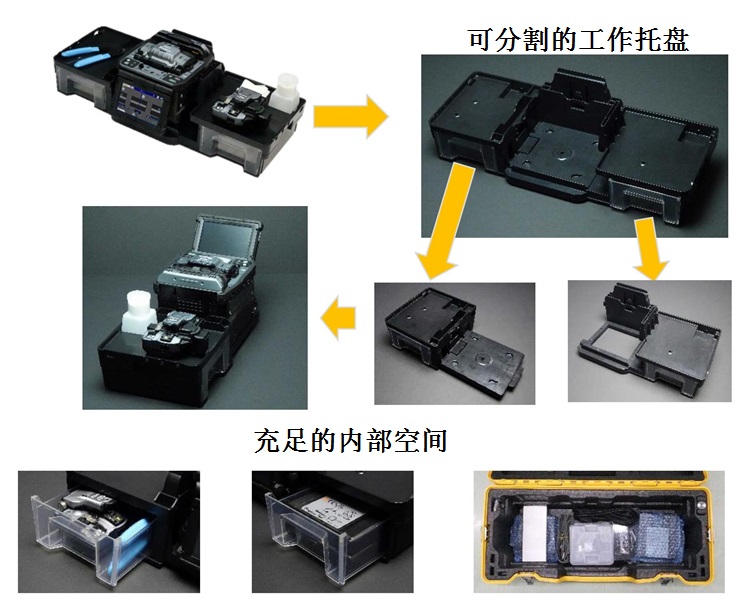 可分割的工作托盘

充足的内部空间