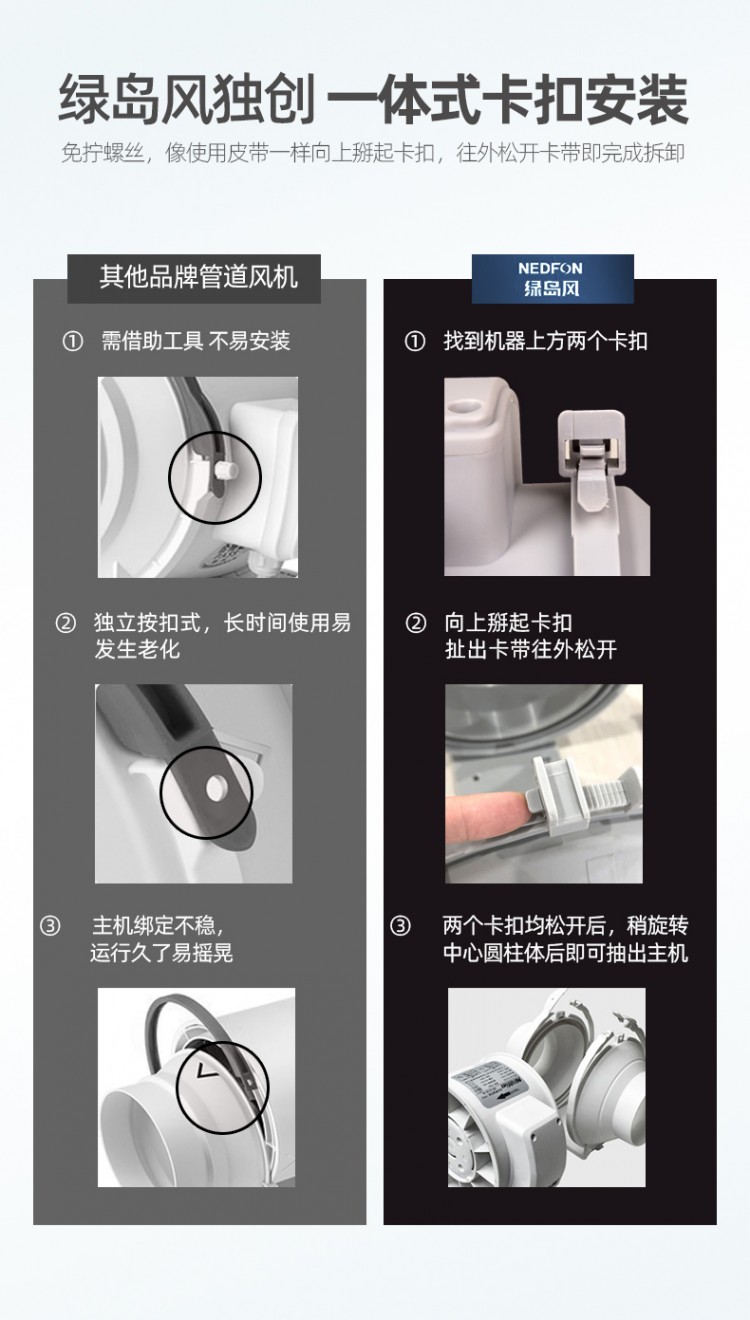 绿岛风独创 一体式卡扣安装

免拧螺丝，像使用皮带一样向上掰起卡扣，往外松开卡带即完成拆卸

其他品牌管道风机

① 需借助工具 不易安装

② 独立按扣式，长时间使用易发生老化

③ 主机绑定不稳，运行久了易摇晃

NEDFON
绿岛风

① 找到机器上方两个卡扣

② 向上掰起卡扣
扯出卡带往外松开

③ 两个卡扣均松开后，稍旋转中心圆柱体后即可抽出主机