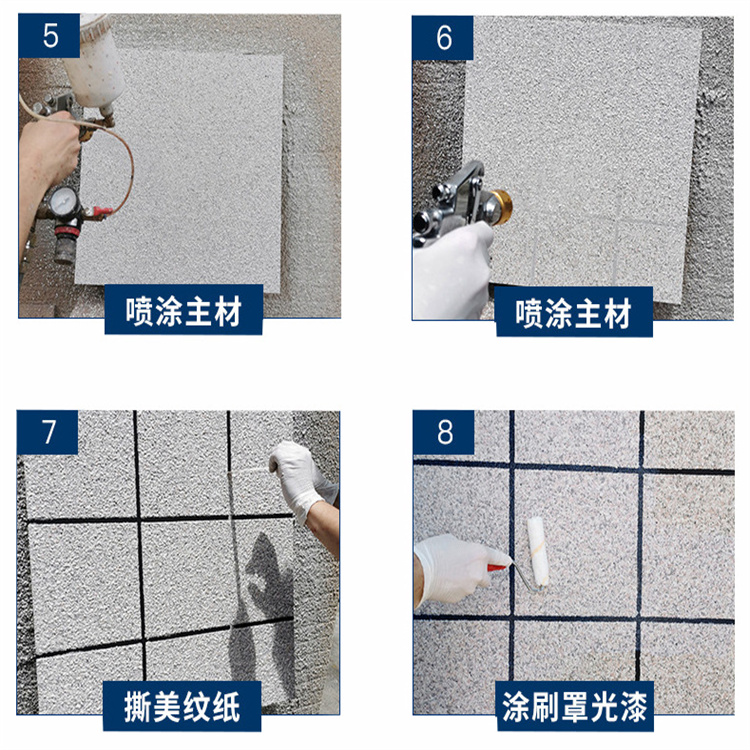 5
喷涂主材

6
喷涂主材

7
撕美纹纸

8
涂刷罩光漆