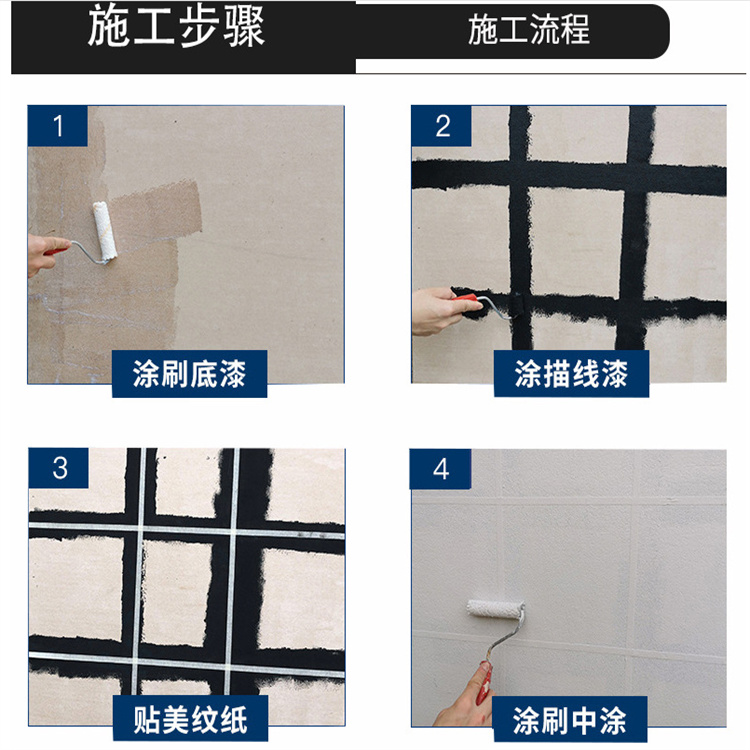 施工步骤

施工流程

1

涂刷底漆

2

涂描线漆

3

贴美纹纸

4

涂刷中涂