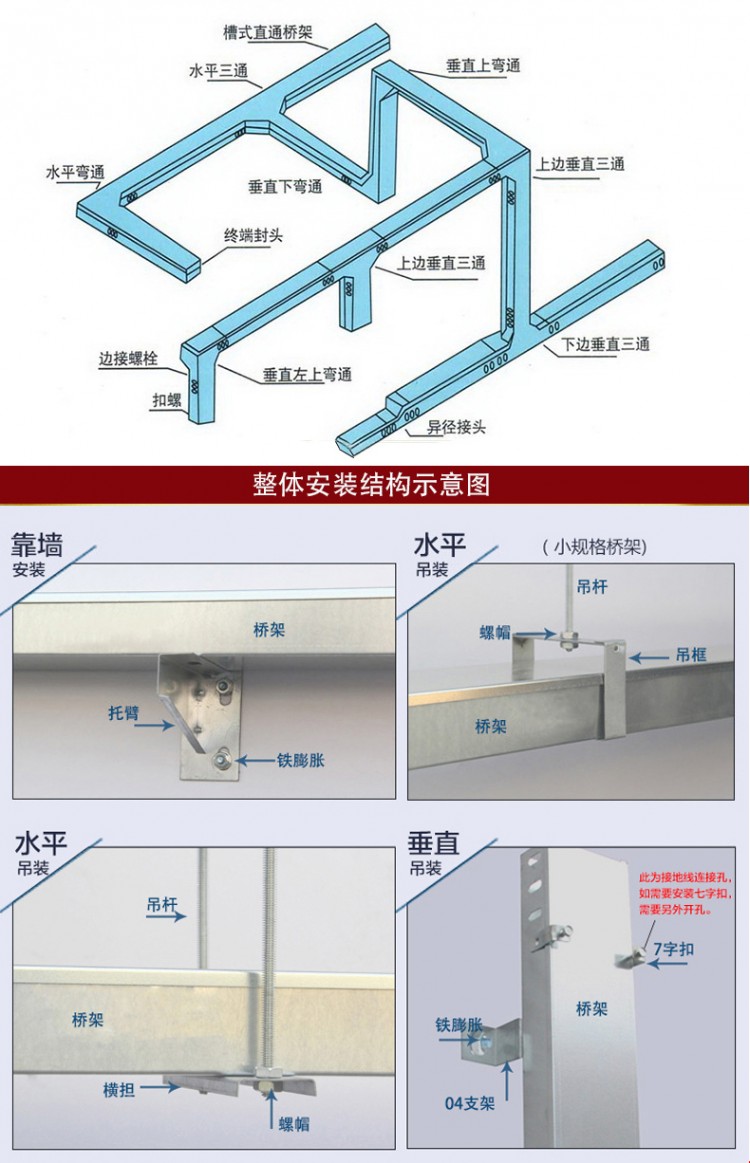 槽式直通桥架
水平三通
垂直上弯通
水平弯通
垂直下弯通
上边垂直三通
终端封头
上边垂直三通
边接螺栓
垂直左上弯通
下边垂直三通
扣螺
异径接头

整体安装结构示意图

靠墙
安装
桥架
托臂
铁膨胀

水平
吊装
（小规格桥架）
吊杆
螺帽
吊框
桥架

水平
吊装
吊杆
桥架
横担
螺帽

垂直
吊装
此为接地线连接孔，如需要安装七字扣，需要另外开孔。
7字扣
桥架
铁膨胀
04支架