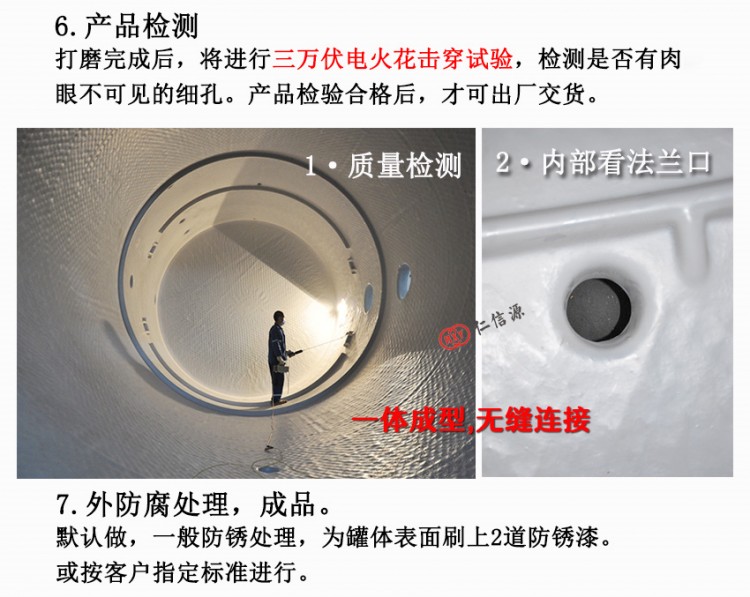 6.产品检测

打磨完成后，将进行三万伏电火花击穿试验，检测是否有肉眼不可见的细孔。产品检验合格后，才可出厂交货。

1·质量检测

2·内部看法兰口

仁信源

一体成型,无缝连接

7.外防腐处理，成品。

默认做，一般防锈处理，为罐体表面刷上2道防锈漆。

或按客户指定标准进行。