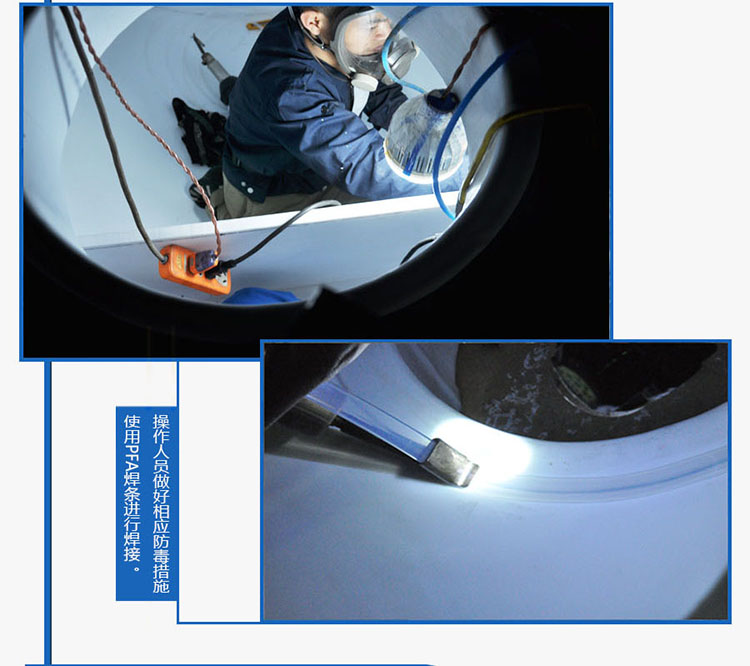 操作人员做好相应防毒措施
使用PFA焊条进行焊接。