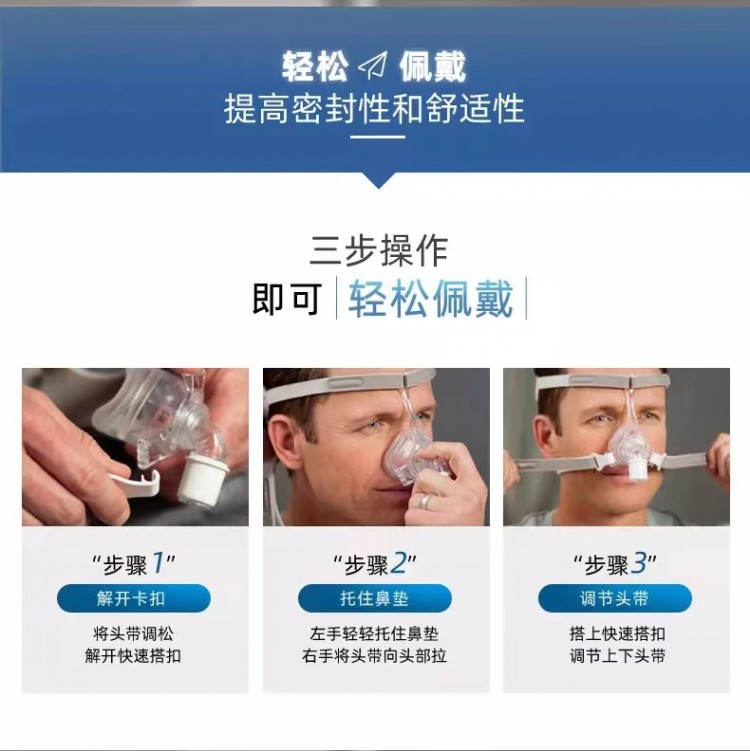 轻松 佩戴
提高密封性和舒适性

三步操作
即可 轻松佩戴

“步骤1”
解开卡扣
将头带调松
解开快速搭扣

“步骤2”
托住鼻垫
左手轻轻托住鼻垫
右手将头带向头部拉

“步骤3”
调节头带
搭上快速搭扣
调节上下头带