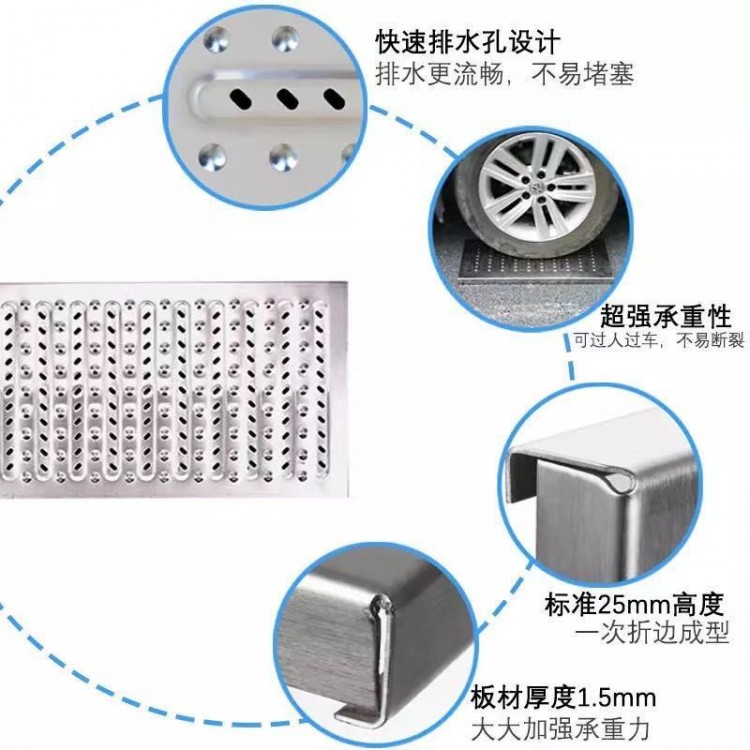 快速排水孔设计
排水更流畅，不易堵塞

超强承重性
可过人过车，不易断裂

标准25mm高度
一次折边成型

板材厚度1.5mm
大大加强承重力